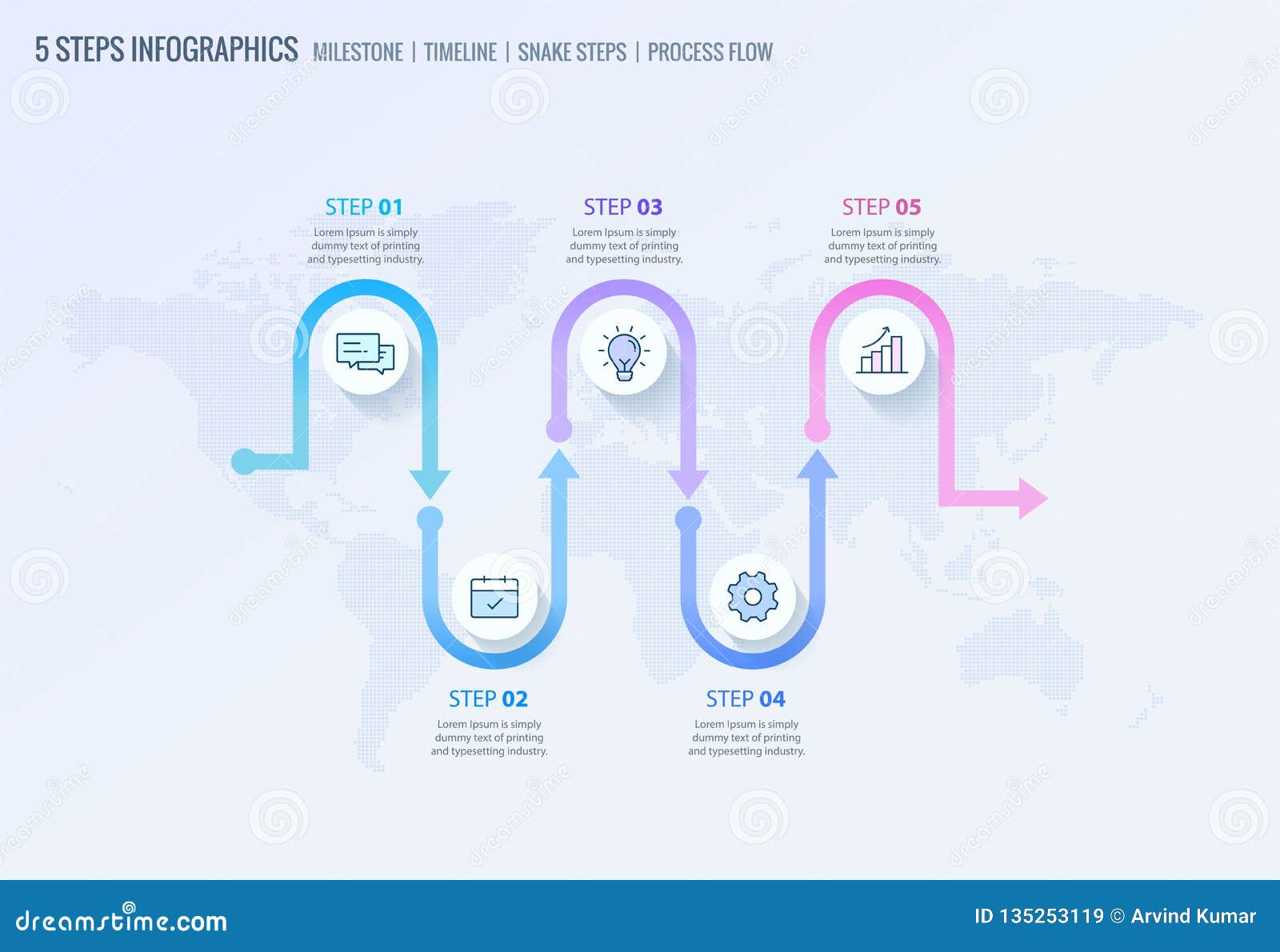 5 STEPS INFOGRAPHICS MILESTONE | TIMELINE | SNAKE STEPS | PROCESS FLOW

STEP 01
Lorem Ipsum is simply dummy text of printing and typesetting industry.

STEP 03
Lorem Ipsum is simply dummy text of printing and typesetting industry.

STEP 05
Lorem Ipsum is simply dummy text of printing and typesetting industry.

STEP 02
Lorem Ipsum is simply dummy text of printing and typesetting industry.

STEP 04
Lorem Ipsum is simply dummy text of printing and typesetting industry.

dreamstime.com

ID 135253119 © Arvind Kumar