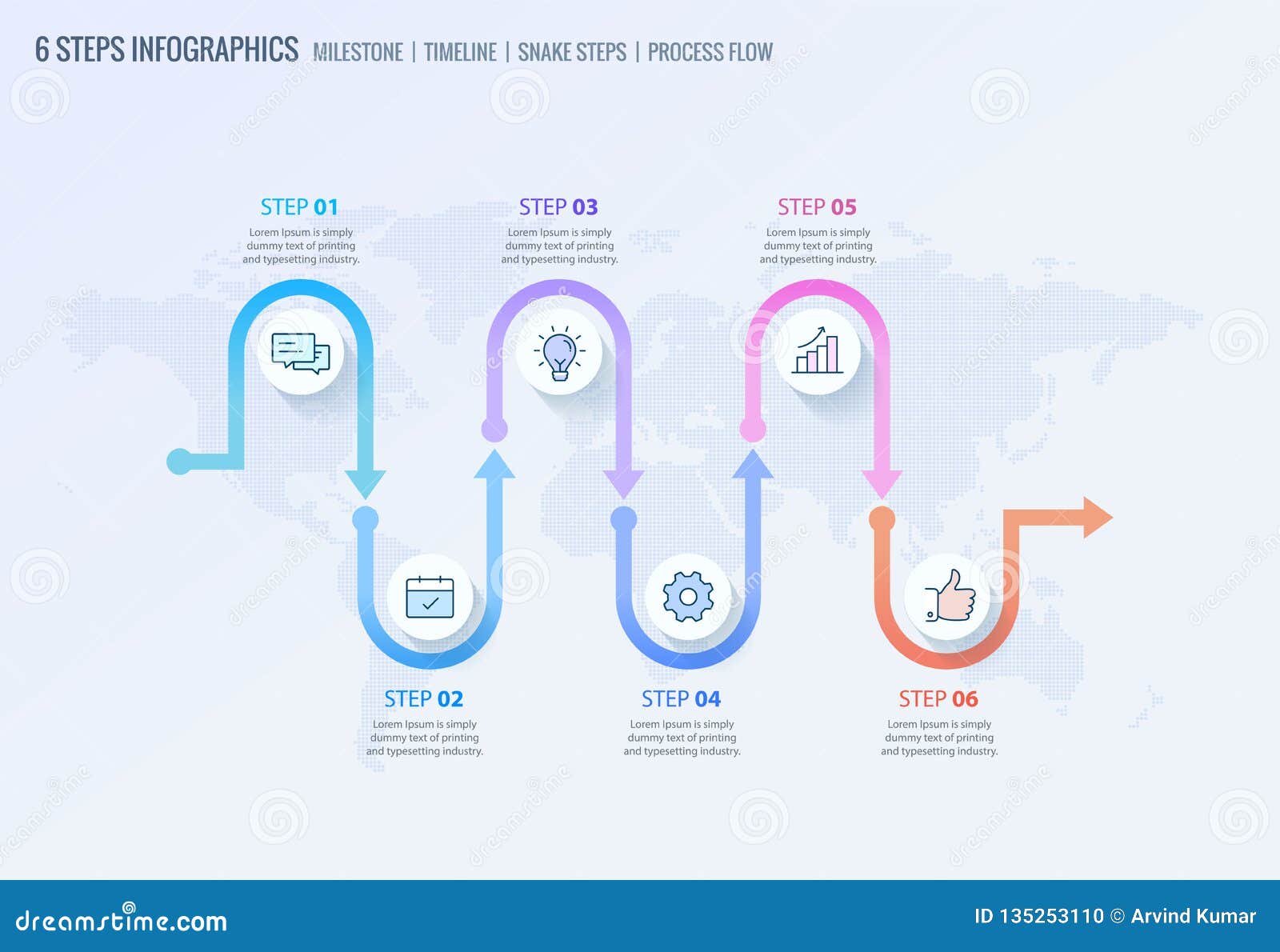 6 STEPS INFOGRAPHICS MILESTONE | TIMELINE | SNAKE STEPS | PROCESS FLOW

STEP 01
Lorem Ipsum is simply dummy text of printing and typesetting industry.

STEP 03
Lorem Ipsum is simply dummy text of printing and typesetting industry.

STEP 05
Lorem Ipsum is simply dummy text of printing and typesetting industry.

STEP 02
Lorem Ipsum is simply dummy text of printing and typesetting industry.

STEP 04
Lorem Ipsum is simply dummy text of printing and typesetting industry.

STEP 06
Lorem Ipsum is simply dummy text of printing and typesetting industry.

dreamstime.com

ID 135253110 © Arvind Kumar