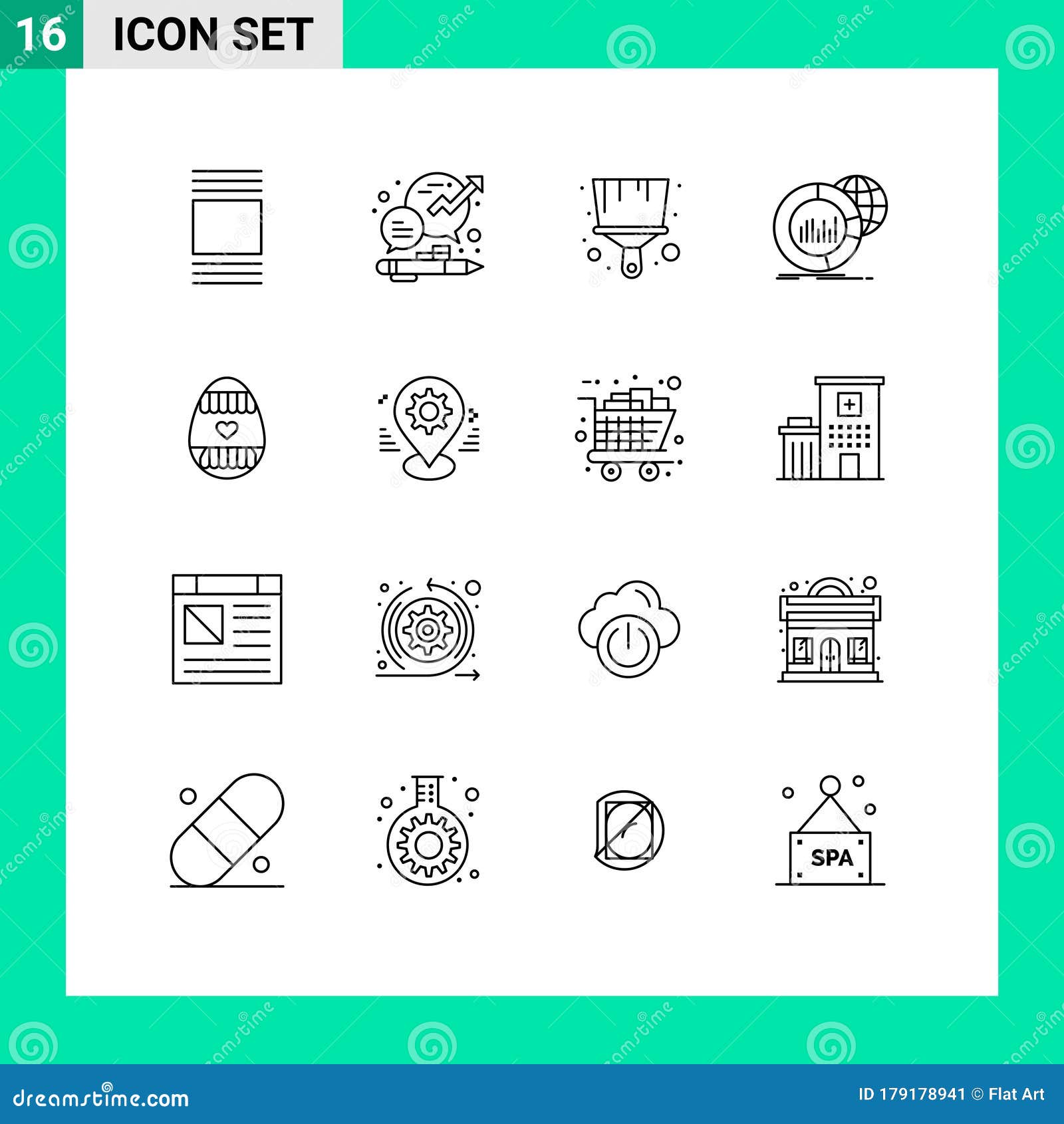 16 ICON SET

SPA

dreamstime.com

ID 179178941 © Flat Art