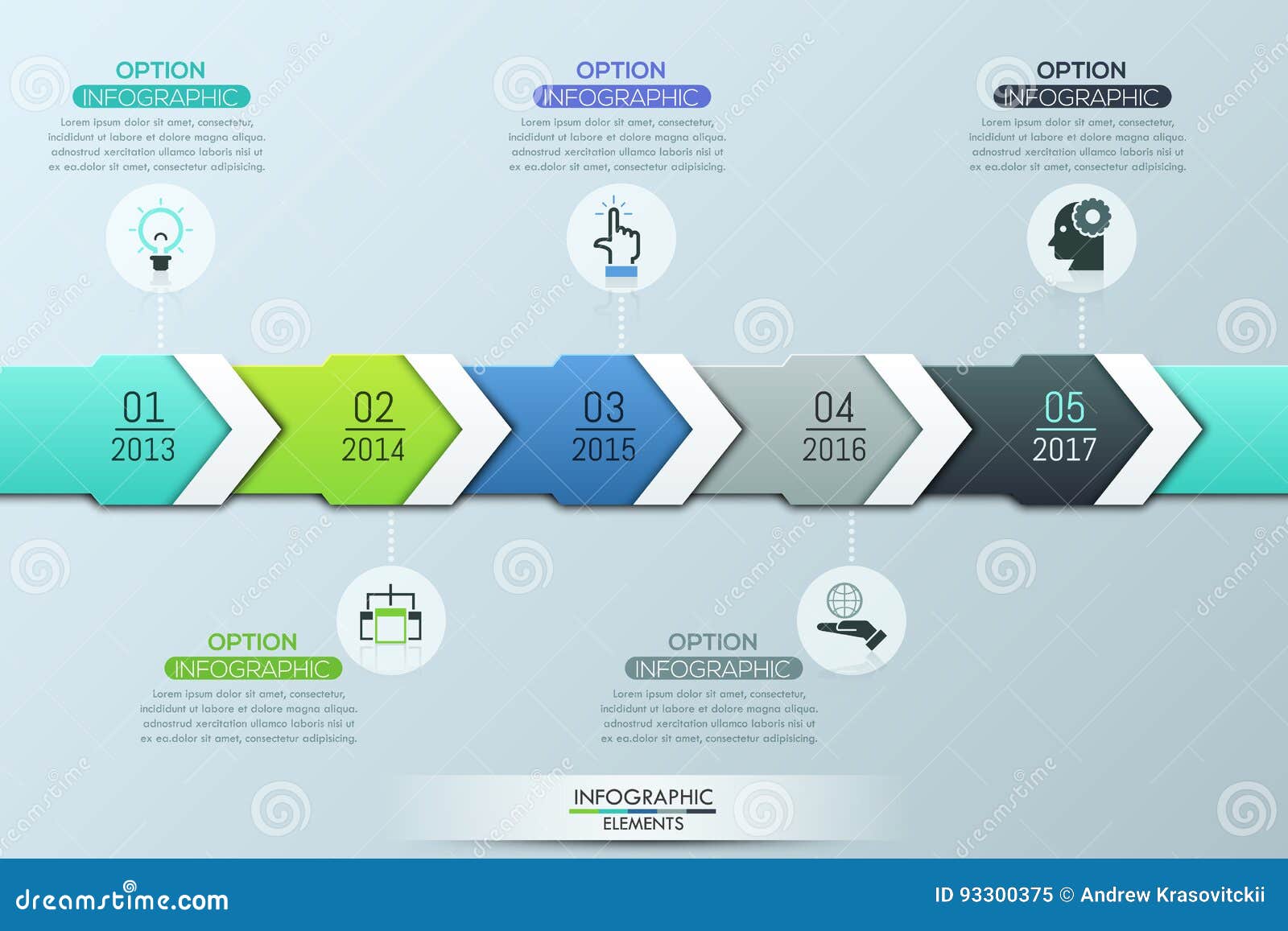 OPTION
INFOGRAPHIC
Lorem ipsum dolor sit amet, consectetur, incididunt ut labore et dolore magna aliqua. adnostrud xercitation ullamco laboris nisi ut ex ea.dolor sit amet, consectetur adipisicing.

OPTION
INFOGRAPHIC
Lorem ipsum dolor sit amet, consectetur, incididunt ut labore et dolore magna aliqua. adnostrud xercitation ullamco laboris nisi ut ex ea.dolor sit amet, consectetur adipisicing.

OPTION
INFOGRAPHIC
Lorem ipsum dolor sit amet, consectetur, incididunt ut labore et dolore magna aliqua. adnostrud xercitation ullamco laboris nisi ut ex ea.dolor sit amet, consectetur adipisicing.

01
2013

02
2014

03
2015

04
2016

05
2017

OPTION
INFOGRAPHIC
Lorem ipsum dolor sit amet, consectetur, incididunt ut labore et dolore magna aliqua. adnostrud xercitation ullamco laboris nisi ut ex ea.dolor sit amet, consectetur adipisicing.

OPTION
INFOGRAPHIC
Lorem ipsum dolor sit amet, consectetur, incididunt ut labore et dolore magna aliqua. adnostrud xercitation ullamco laboris nisi ut ex ea.dolor sit amet, consectetur adipisicing.

INFOGRAPHIC
ELEMENTS

dreamstime.com
ID 93300375 © Andrew Krasovitckii