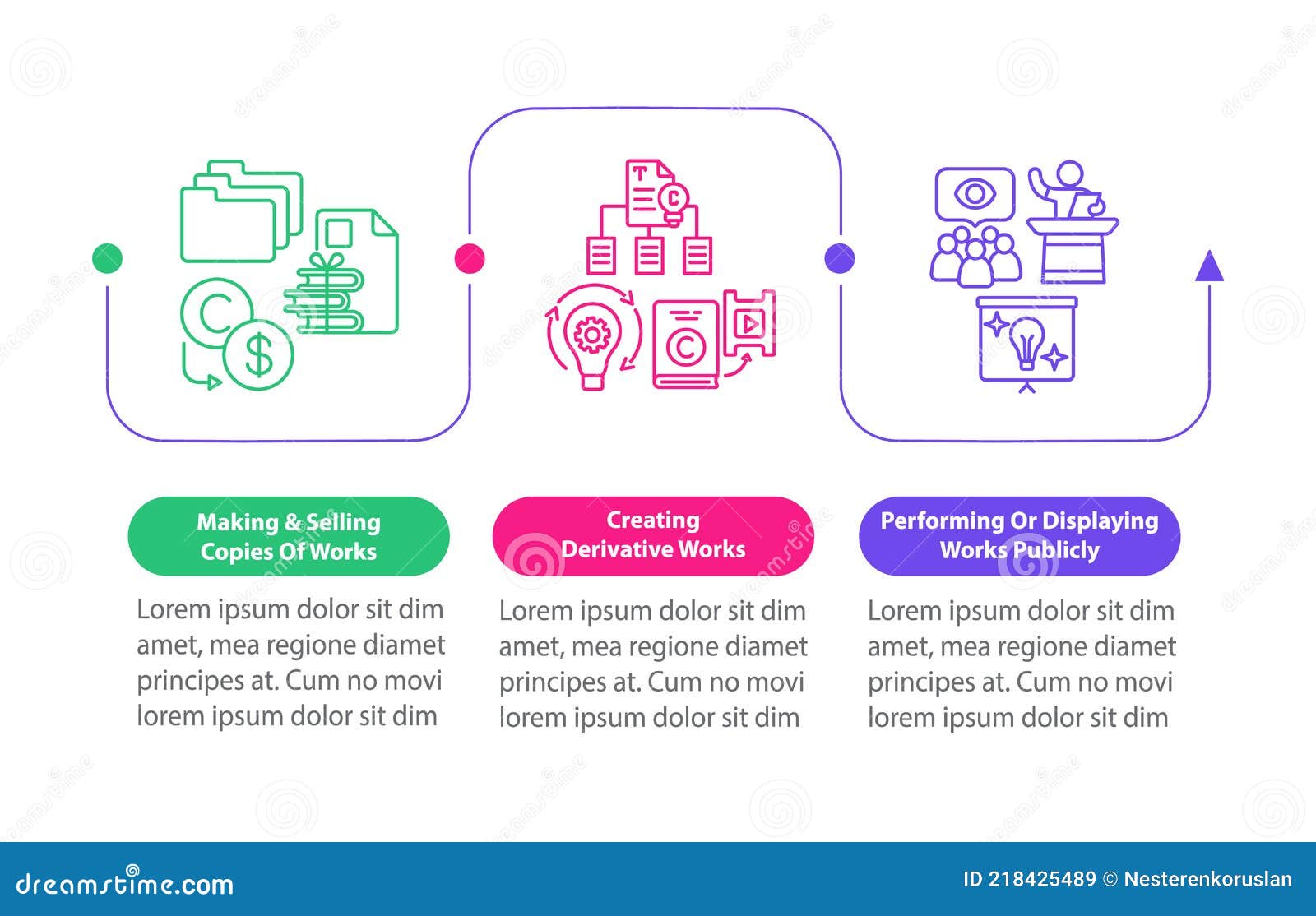 Making & Selling Copies Of Works

Lorem ipsum dolor sit dim amet, mea regione diamet principes at. Cum no movi lorem ipsum dolor sit dim

Creating Derivative Works

Lorem ipsum dolor sit dim amet, mea regione diamet principes at. Cum no movi lorem ipsum dolor sit dim

Performing Or Displaying Works Publicly

Lorem ipsum dolor sit dim amet, mea regione diamet principes at. Cum no movi lorem ipsum dolor sit dim

dreamstime.com

ID 218425489 © Nesterenkoruslan