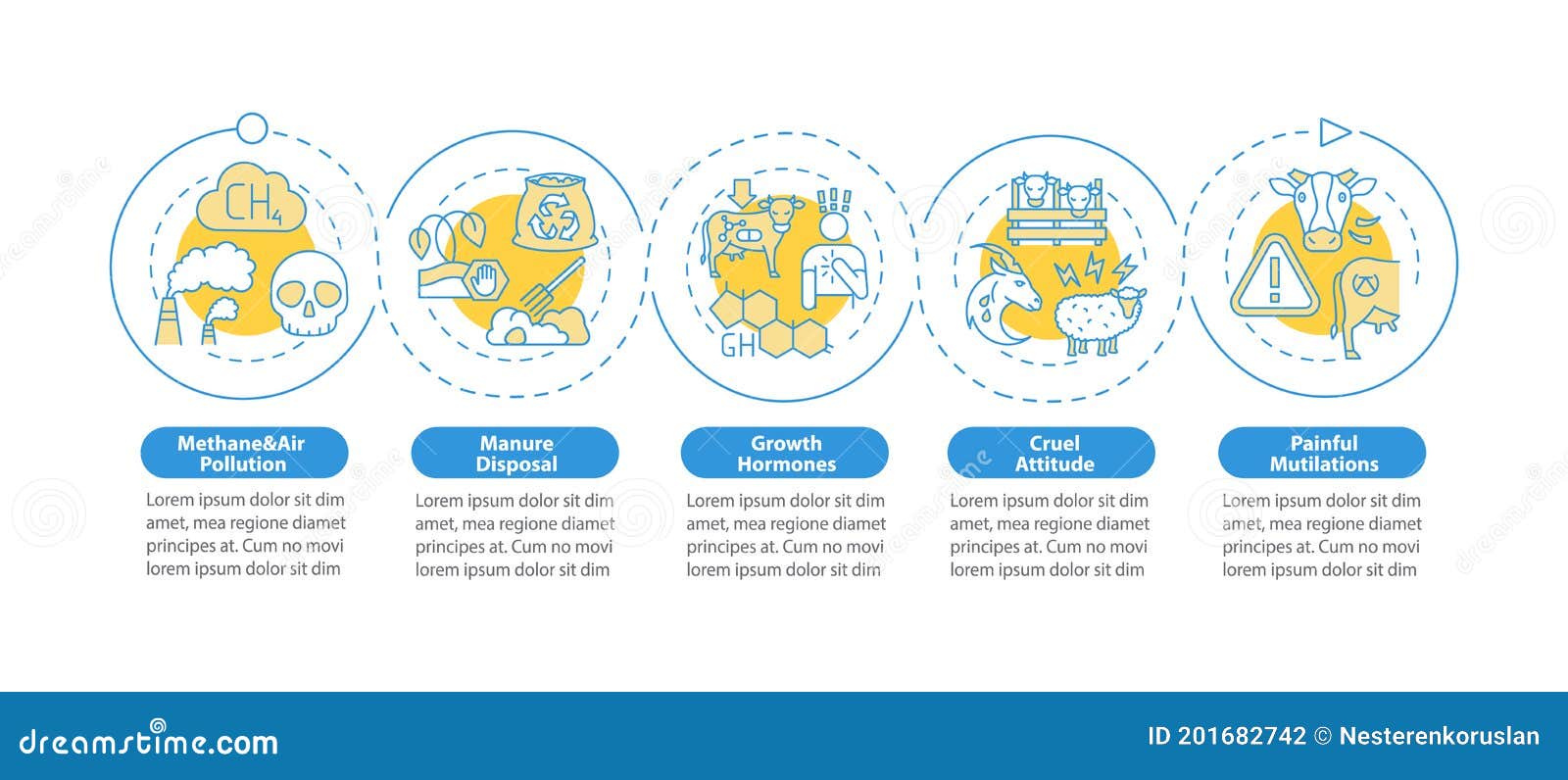 $CH_4$

GH

Methane&Air Pollution

Lorem ipsum dolor sit dim amet, mea regione diamet principes at. Cum no movi lorem ipsum dolor sit dim

Manure Disposal

Lorem ipsum dolor sit dim amet, mea regione diamet principes at. Cum no movi lorem ipsum dolor sit dim

Growth Hormones

Lorem ipsum dolor sit dim amet, mea regione diamet principes at. Cum no movi lorem ipsum dolor sit dim

Cruel Attitude

Lorem ipsum dolor sit dim amet, mea regione diamet principes at. Cum no movi lorem ipsum dolor sit dim

Painful Mutilations

Lorem ipsum dolor sit dim amet, mea regione diamet principes at. Cum no movi lorem ipsum dolor sit dim

dreamstime.com

ID 201682742 © Nesterenkoruslan