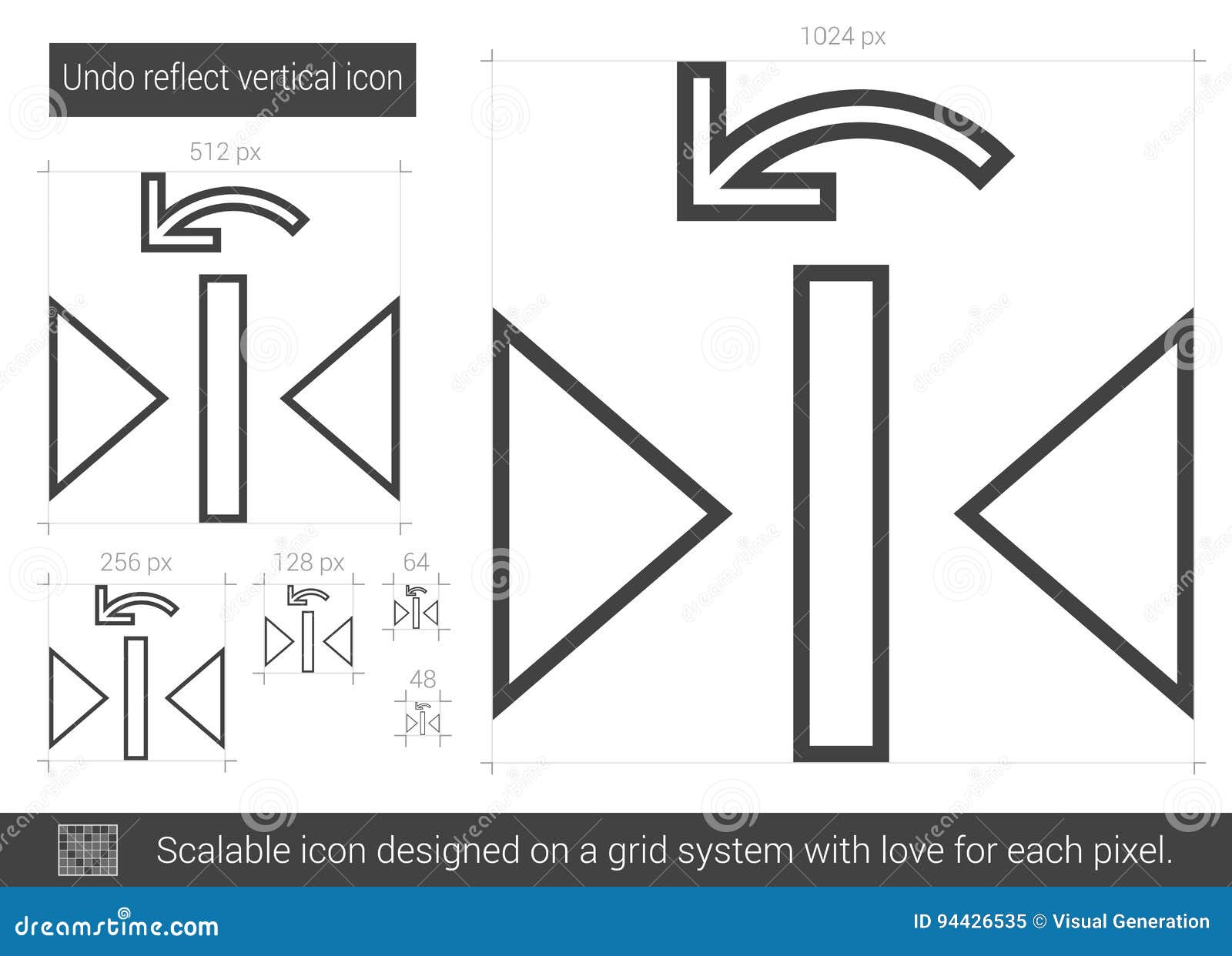 Undo reflect vertical icon

512 px

256 px

128 px

64

48

1024 px

Scalable icon designed on a grid system with love for each pixel.

dreamstime.com

ID 94426535 © Visual Generation