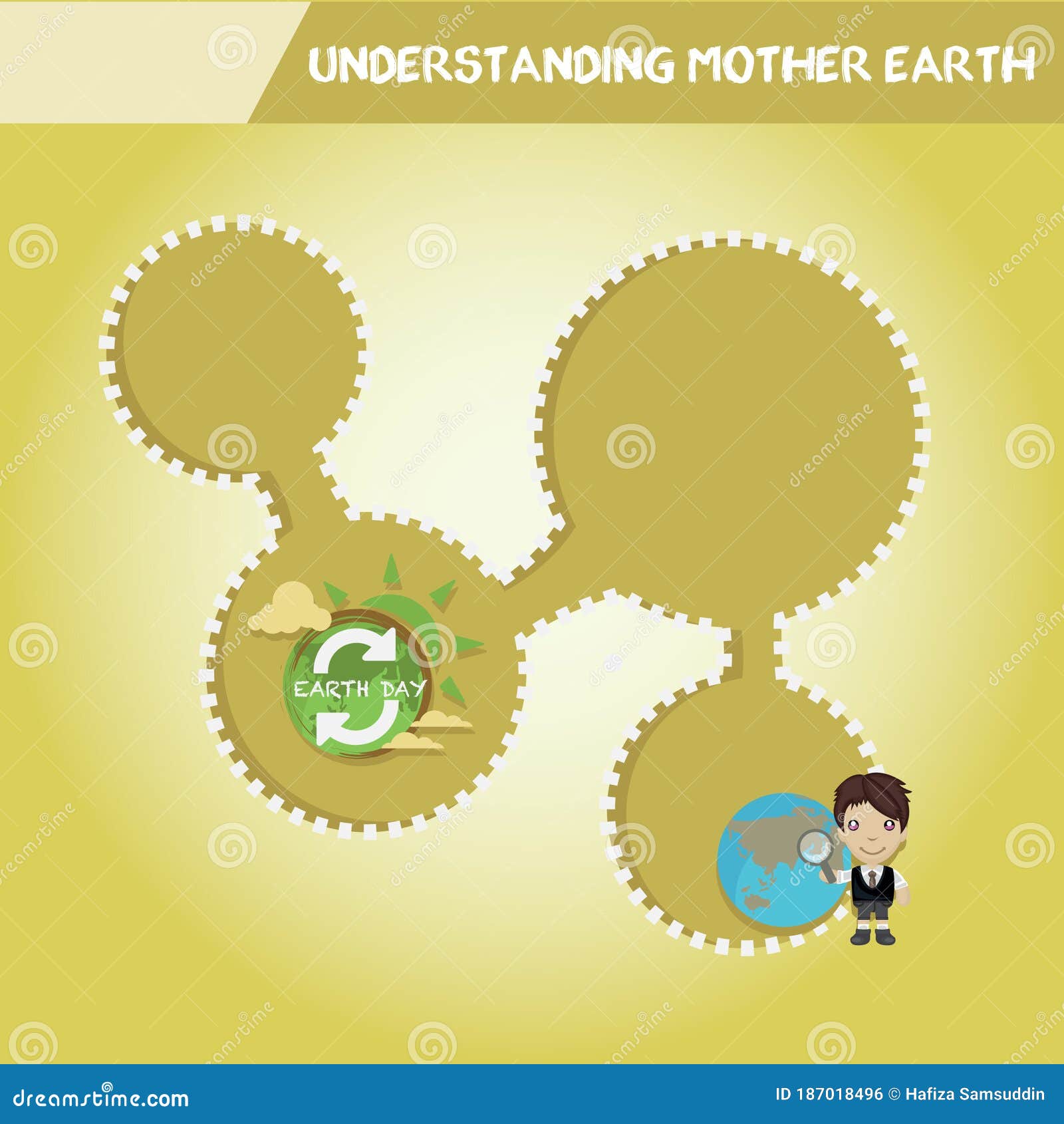 UNDERSTANDING MOTHER EARTH

EARTH DAY

dreamstime.com

ID 187018496 © Hafiza Samsuddin