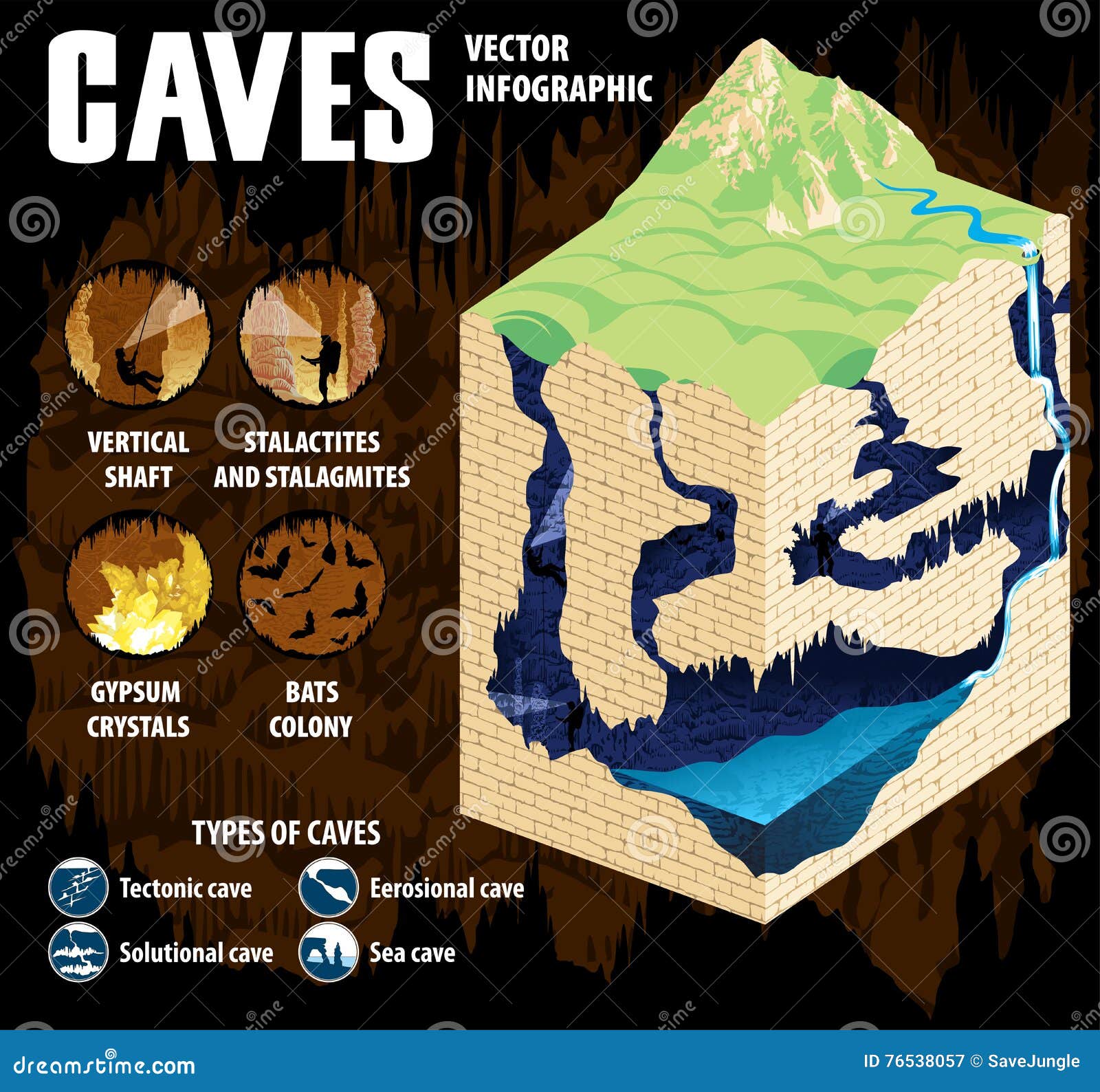 CAVES

VECTOR INFOGRAPHIC

VERTICAL SHAFT

STALACTITES AND STALAGMITES

GYPSUM CRYSTALS

BATS COLONY

TYPES OF CAVES

Tectonic cave

Eerosional cave

Solutional cave

Sea cave

dreamstime.com

ID 76538057 © SaveJungle