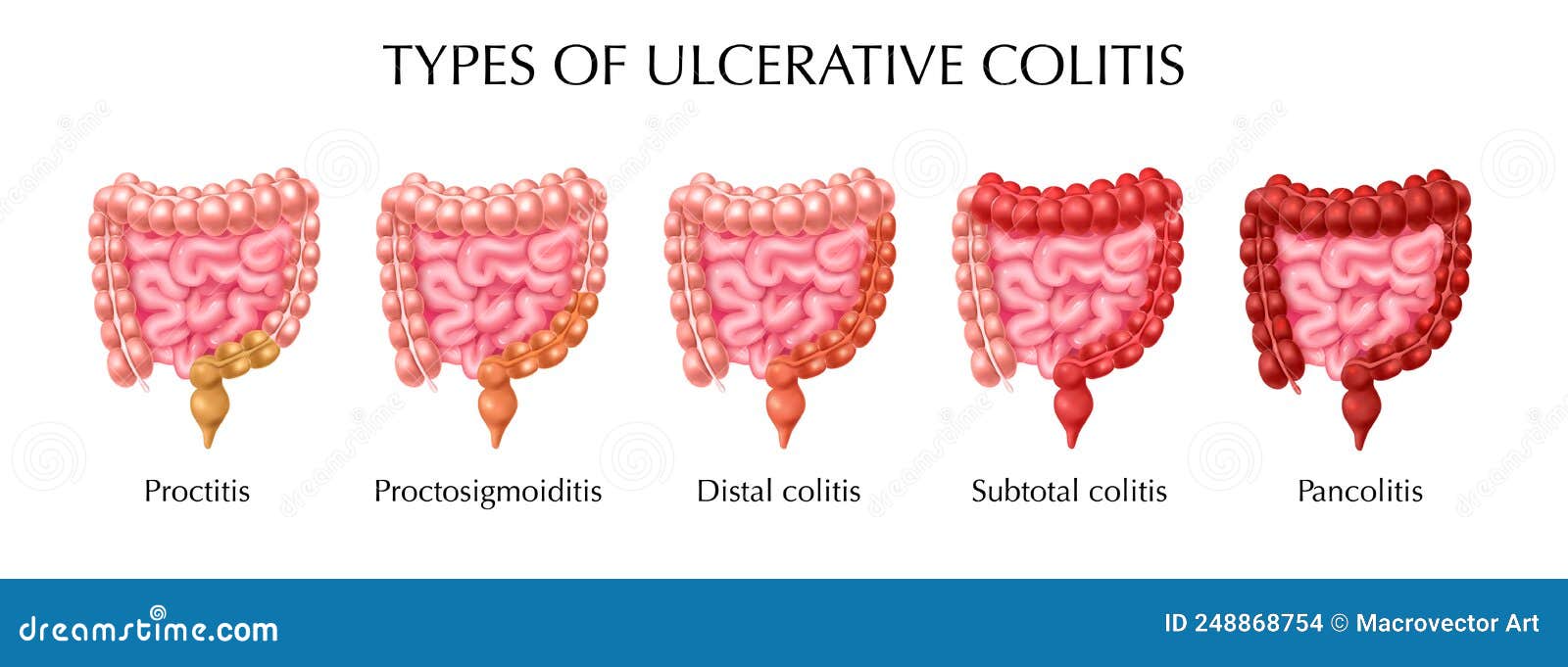 TYPES OF ULCERATIVE COLITIS

Proctitis

Proctosigmoiditis

Distal colitis

Subtotal colitis

Pancolitis

dreamstime.com

ID 248868754 © Macrovector Art