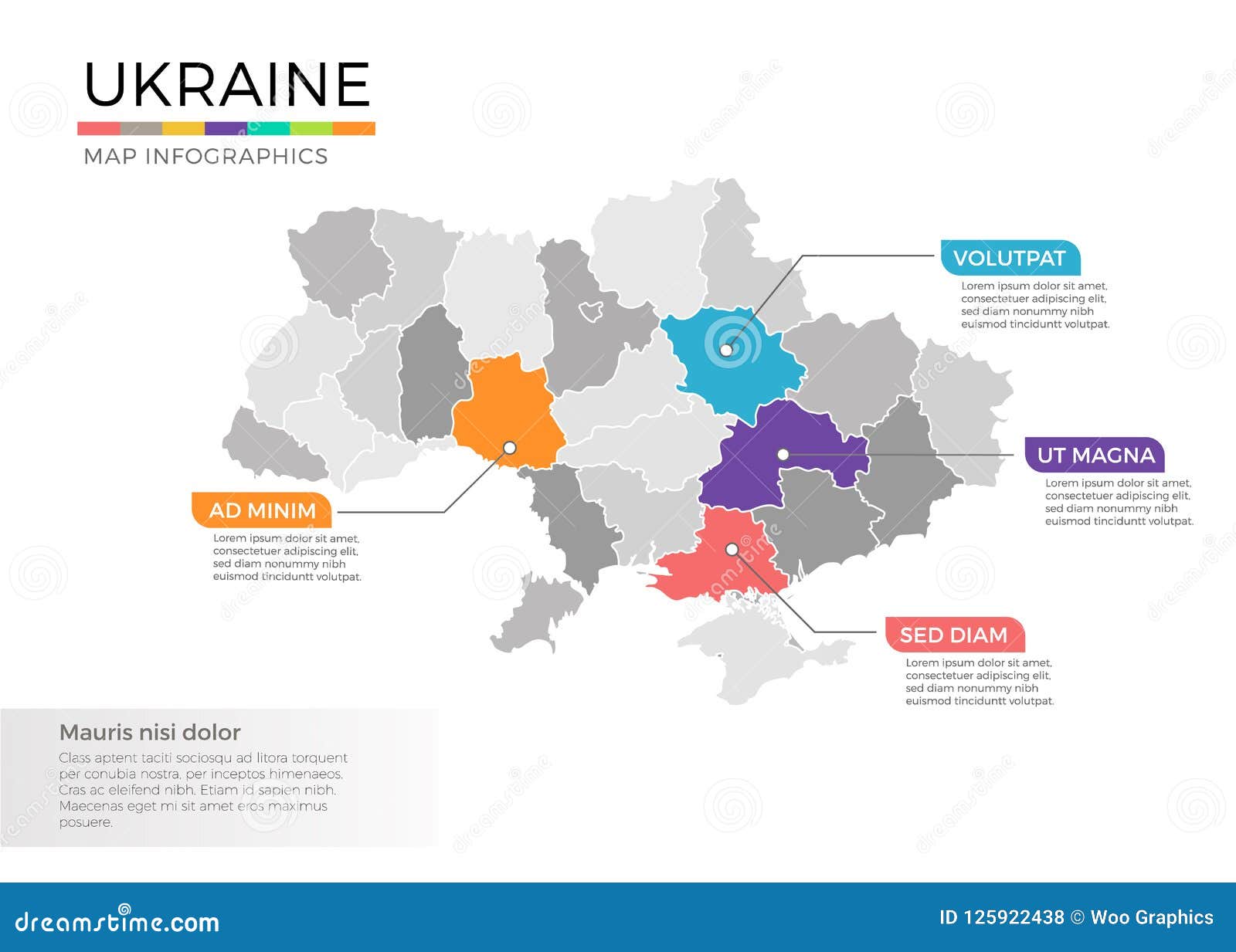 UKRAINE

MAP INFOGRAPHICS

VOLUTPAT

Lorem ipsum dolor sit amet, consectetuer adipiscing elit, sed diam nonummy nibh euismod tinciduntt volutpat.

UT MAGNA

Lorem ipsum dolor sit amet, consectetuer adipiscing elit, sed diam nonummy nibh euismod tinciduntt volutpat.

AD MINIM

Lorem ipsum dolor sit amet, consectetuer adipiscing elit, sed diam nonummy nibh euismod tinciduntt volutpat.

SED DIAM

Lorem ipsum dolor sit amet, consectetuer adipiscing elit, sed diam nonummy nibh euismod tinciduntt volutpat.

Mauris nisi dolor

Class aptent taciti sociosqu ad litora torquent per conubia nostra, per inceptos himenaeos. Cras ac eleifend nibh. Etiam id sapien nibh. Maecenas eget mi sit amet eros maximus posuere.

dreamstime.com

ID 125922438 © Woo Graphics