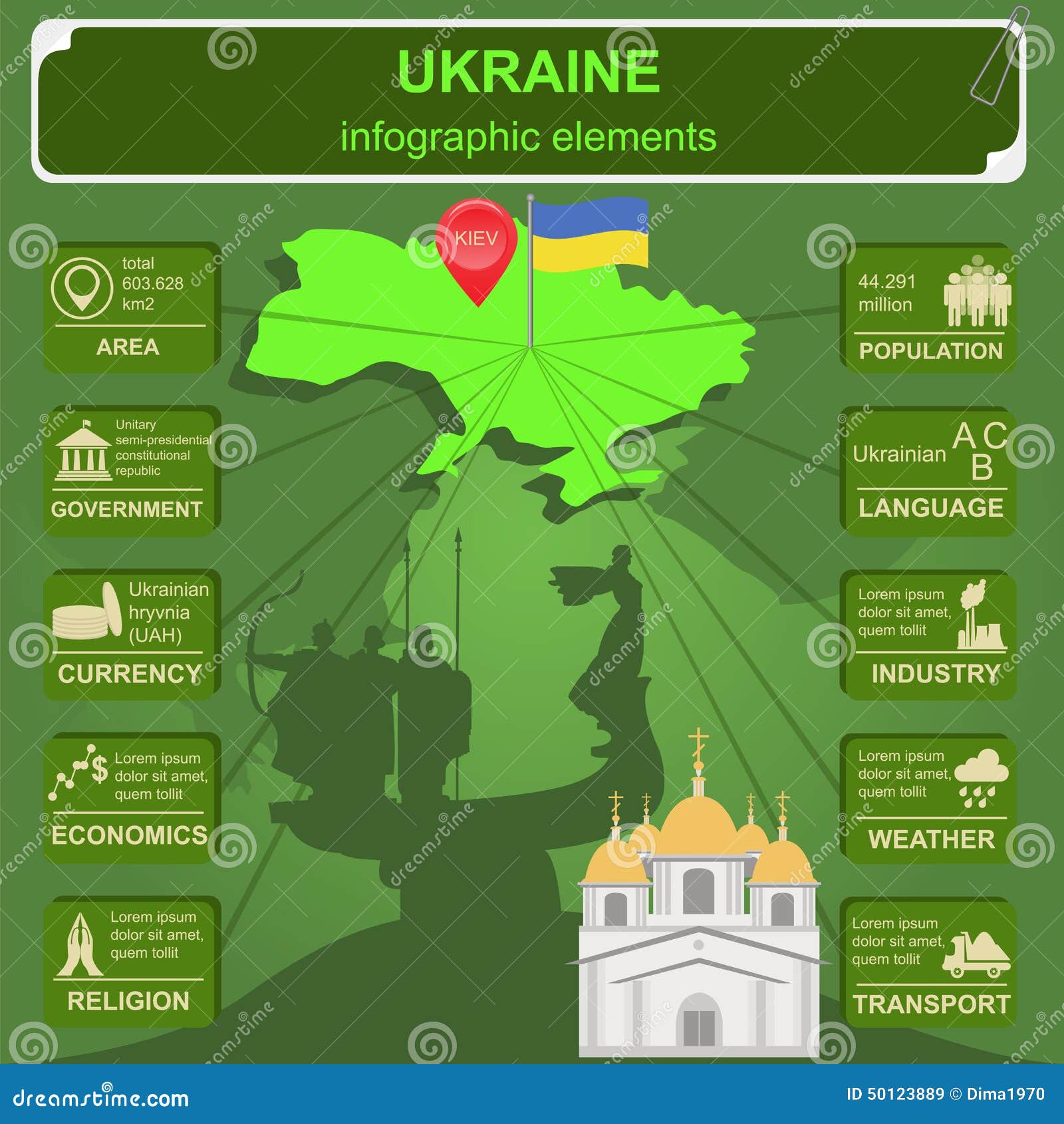 UKRAINE
infographic elements

KIEV

total
603.628
km2
AREA

Unitary
semi-presidential
constitutional
republic
GOVERNMENT

Ukrainian
hryvnia
(UAH)
CURRENCY

Lorem ipsum
dolor sit amet,
quem tollit
ECONOMICS

Lorem ipsum
dolor sit amet,
quem tollit
RELIGION

44.291
million
POPULATION

Ukrainian
A C
B
LANGUAGE

Lorem ipsum
dolor sit amet,
quem tollit
INDUSTRY

Lorem ipsum
dolor sit amet,
quem tollit
WEATHER

Lorem ipsum
dolor sit amet,
quem tollit
TRANSPORT

dreamstime.com
ID 50123889 © Dima1970