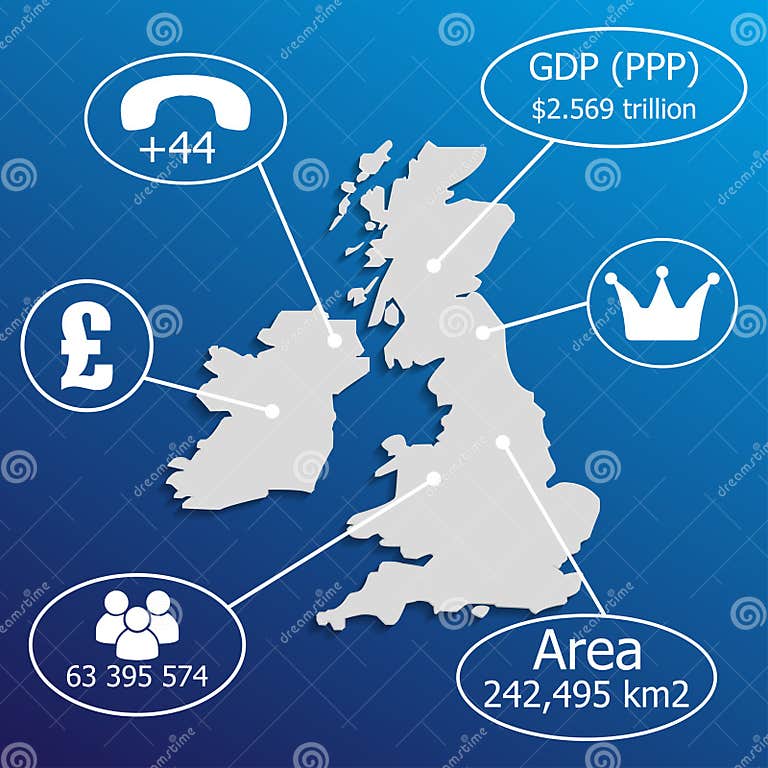 +44

GDP (PPP)
$2.569 trillion

£

63 395 574

Area
242,495 km2

dreamstime