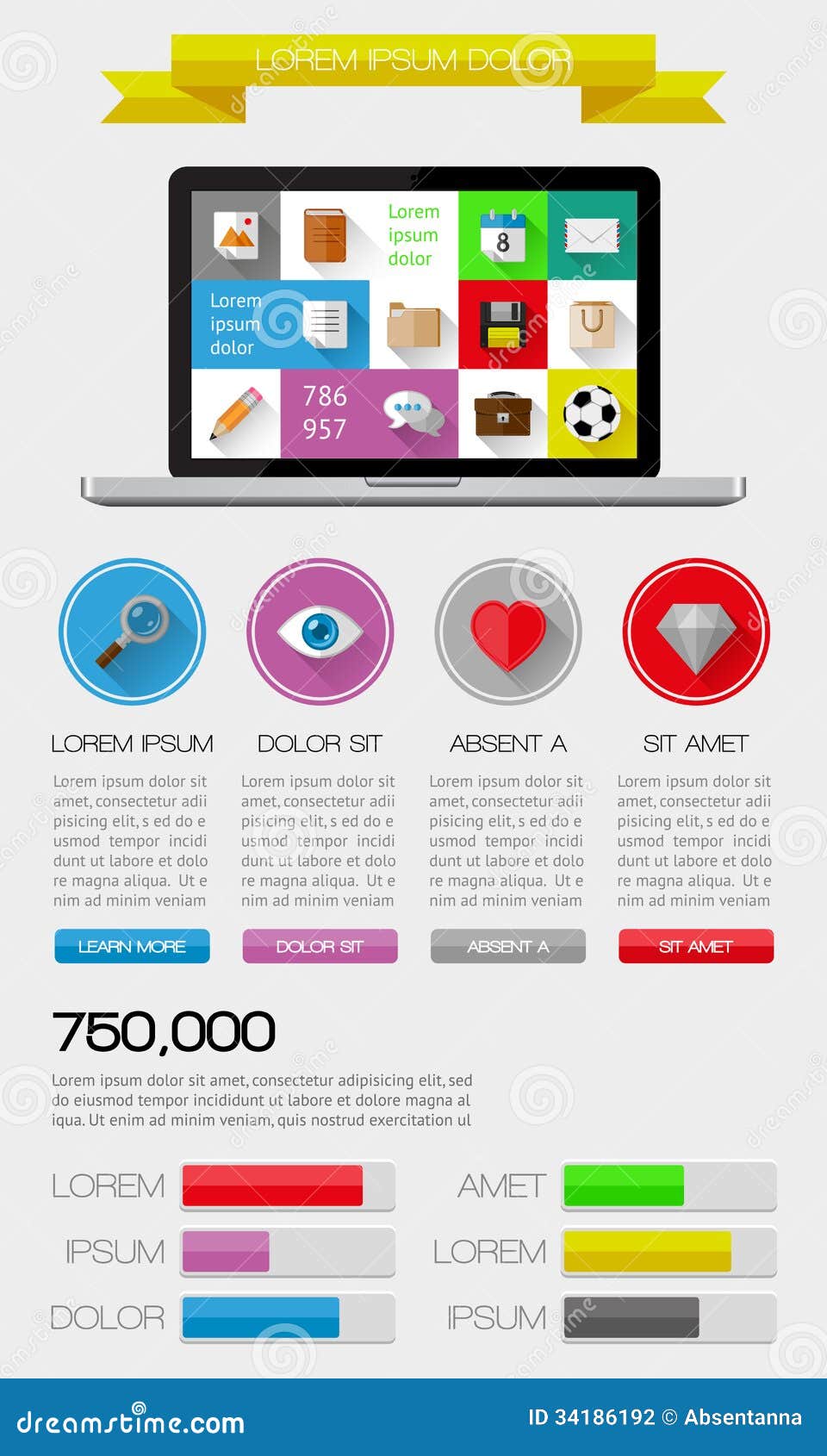 LOREM IPSUM DOLOR

Lorem ipsum dolor

8

Lorem ipsum dolor

786 957

LOREM IPSUM

Lorem ipsum dolor sit amet, consectetur adii pisicing elit, s ed do e usmod tempor incidi dunt ut labore et dolo re magna aliqua. Ut e nim ad minim veniam

LEARN MORE

DOLOR SIT

Lorem ipsum dolor sit amet, consectetur adii pisicing elit, s ed do e usmod tempor incidi dunt ut labore et dolo re magna aliqua. Ut e nim ad minim veniam

DOLOR SIT

ABSENT A

Lorem ipsum dolor sit amet, consectetur adii pisicing elit, s ed do e usmod tempor incidi dunt ut labore et dolo re magna aliqua. Ut e nim ad minim veniam

ABSENT A

SIT AMET

Lorem ipsum dolor sit amet, consectetur adii pisicing elit, s ed do e usmod tempor incidi dunt ut labore et dolo re magna aliqua. Ut e nim ad minim veniam

SIT AMET

750,000

Lorem ipsum dolor sit amet, consectetur adipisicing elit, sed do eiusmod tempor incididunt ut labore et dolore magna al iqua. Ut enim ad minim veniam, quis nostrud exercitation ul

LOREM

IPSUM

DOLOR

AMET

LOREM

IPSUM

dreamstime.com

ID 34186192 © Absentanna