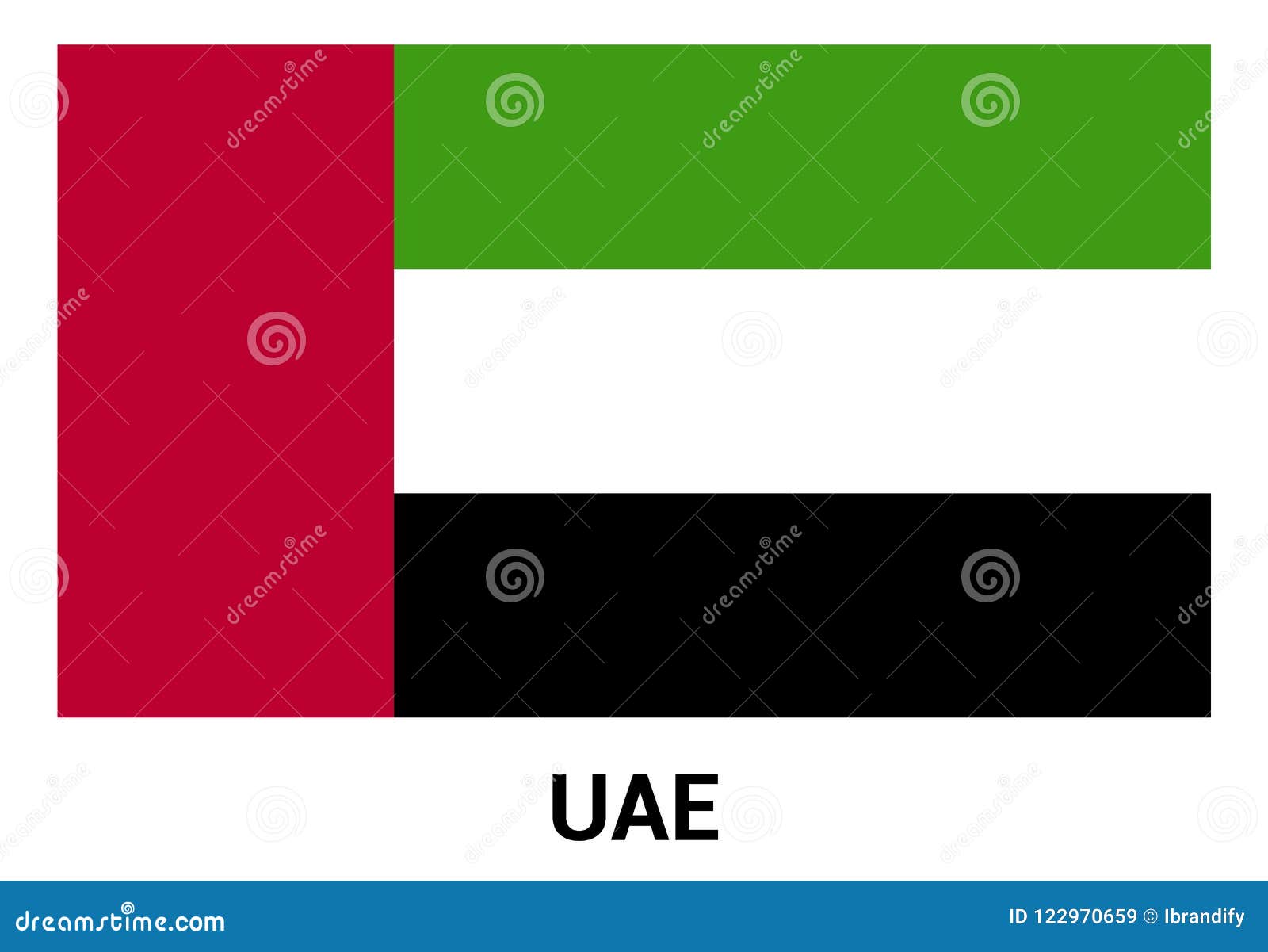 dreamstime

UAE

dreamstime.com

ID 122970659 © Ibrandify