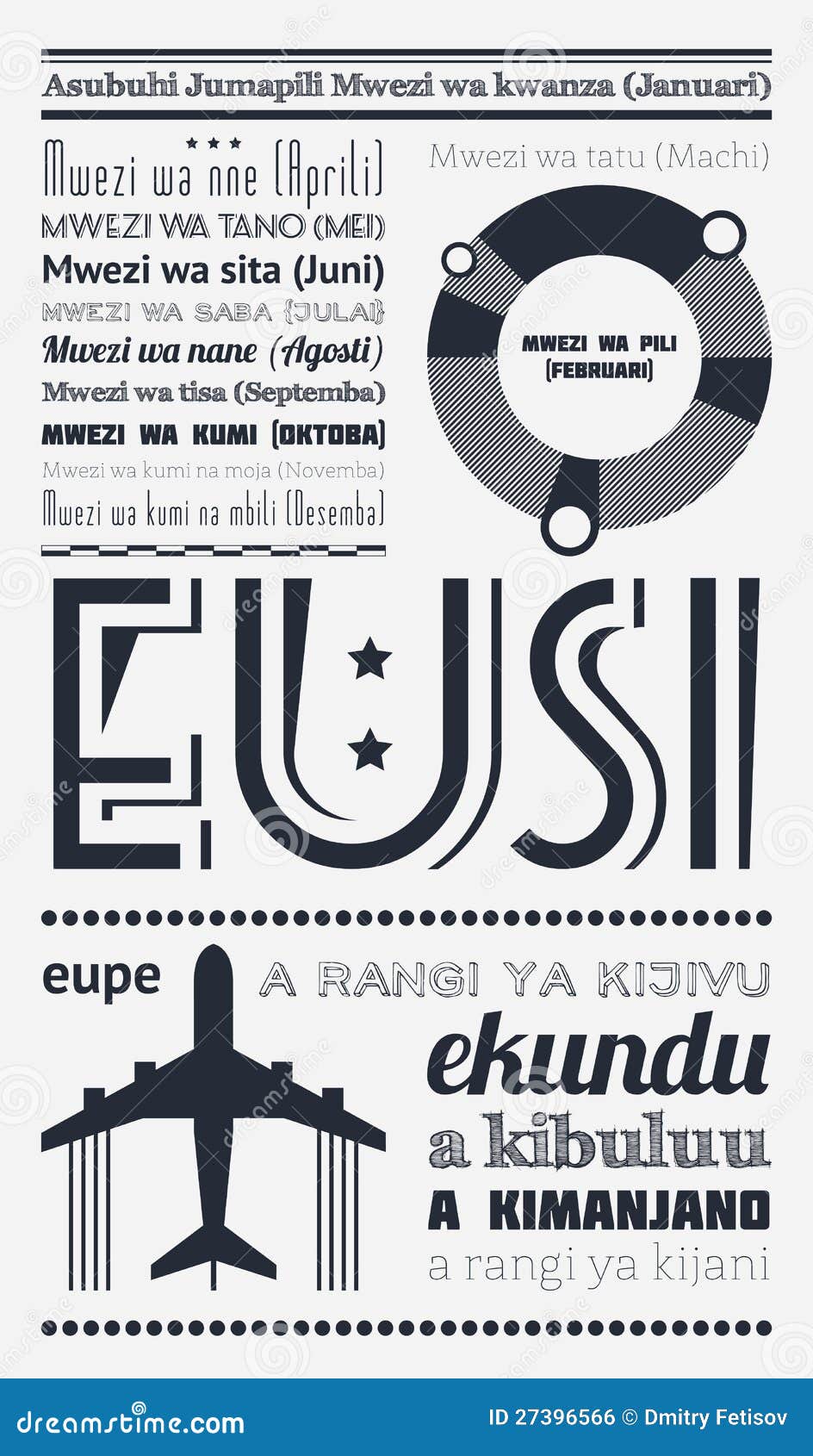 Asubuhi Jumapili Mwezi wa kwanza (Januari)

Mwezi wa nne (Aprili)
MWEZI WA TANO (MEI)
Mwezi wa sita (Juni)
MWEZI WA SABA {JULAI}
Mwezi wa nane (Agosti)
Mwezi wa tisa (Septemba)
MWEZI WA KUMI (OKTOBA)
Mwezi wa kumi na moja (Novemba)
Mwezi wa kumi na mbili (Desemba)

Mwezi wa tatu (Machi)

MWEZI WA PILI (FEBRUARI)

EUSI

eupe

A RANGI YA KIJIVU
ekundu
a kibuluu
A KIMANJANO
a rangi ya kijani

dreamstime.com
ID 27396566 © Dmitry Fetisov