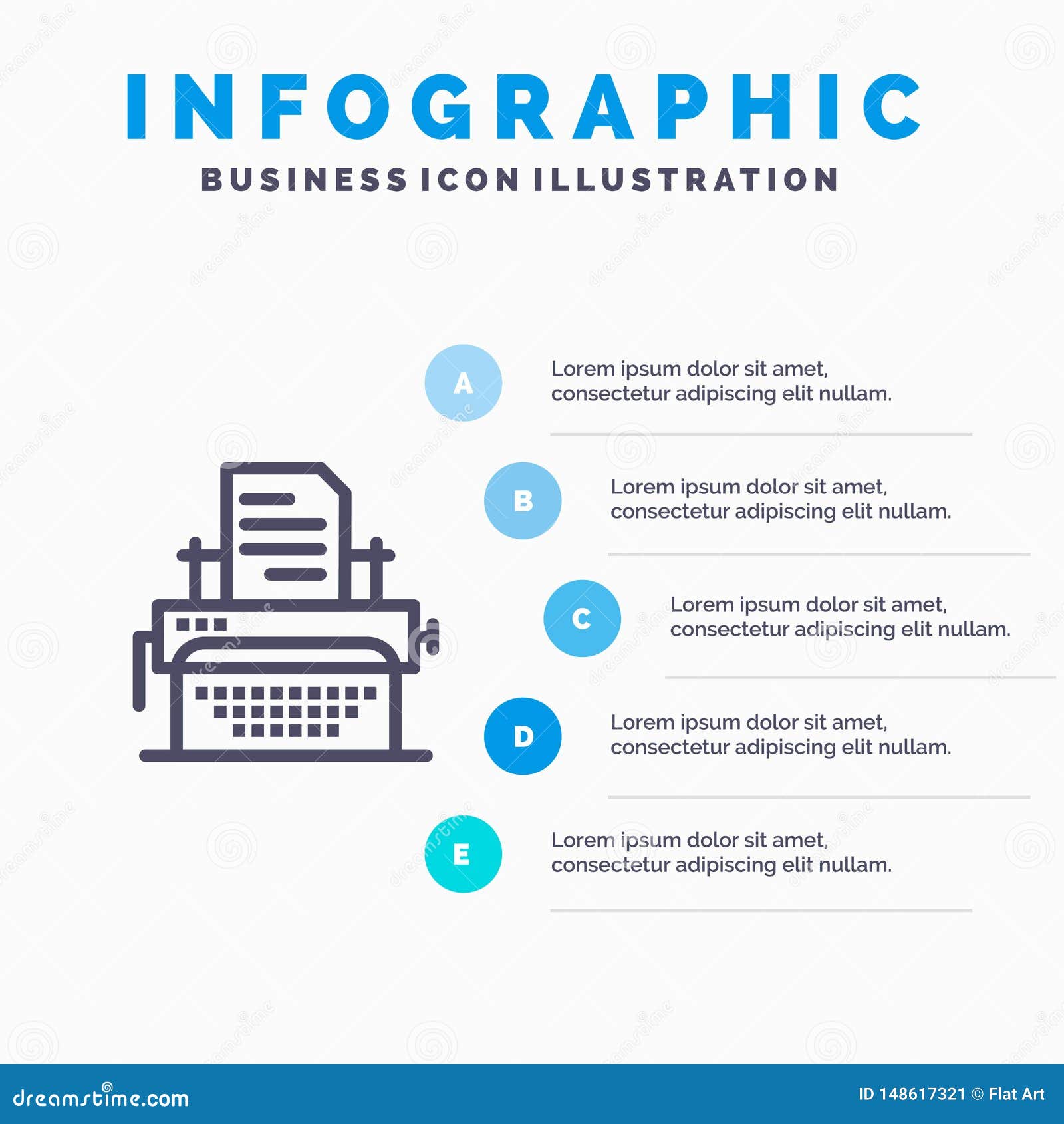 INFOGRAPHIC
BUSINESS ICON ILLUSTRATION

A
Lorem ipsum dolor sit amet, consectetur adipiscing elit nullam.

B
Lorem ipsum dolor sit amet, consectetur adipiscing elit nullam.

C
Lorem ipsum dolor sit amet, consectetur adipiscing elit nullam.

D
Lorem ipsum dolor sit amet, consectetur adipiscing elit nullam.

E
Lorem ipsum dolor sit amet, consectetur adipiscing elit nullam.

dreamstime.com
ID 148617321 © Flat Art