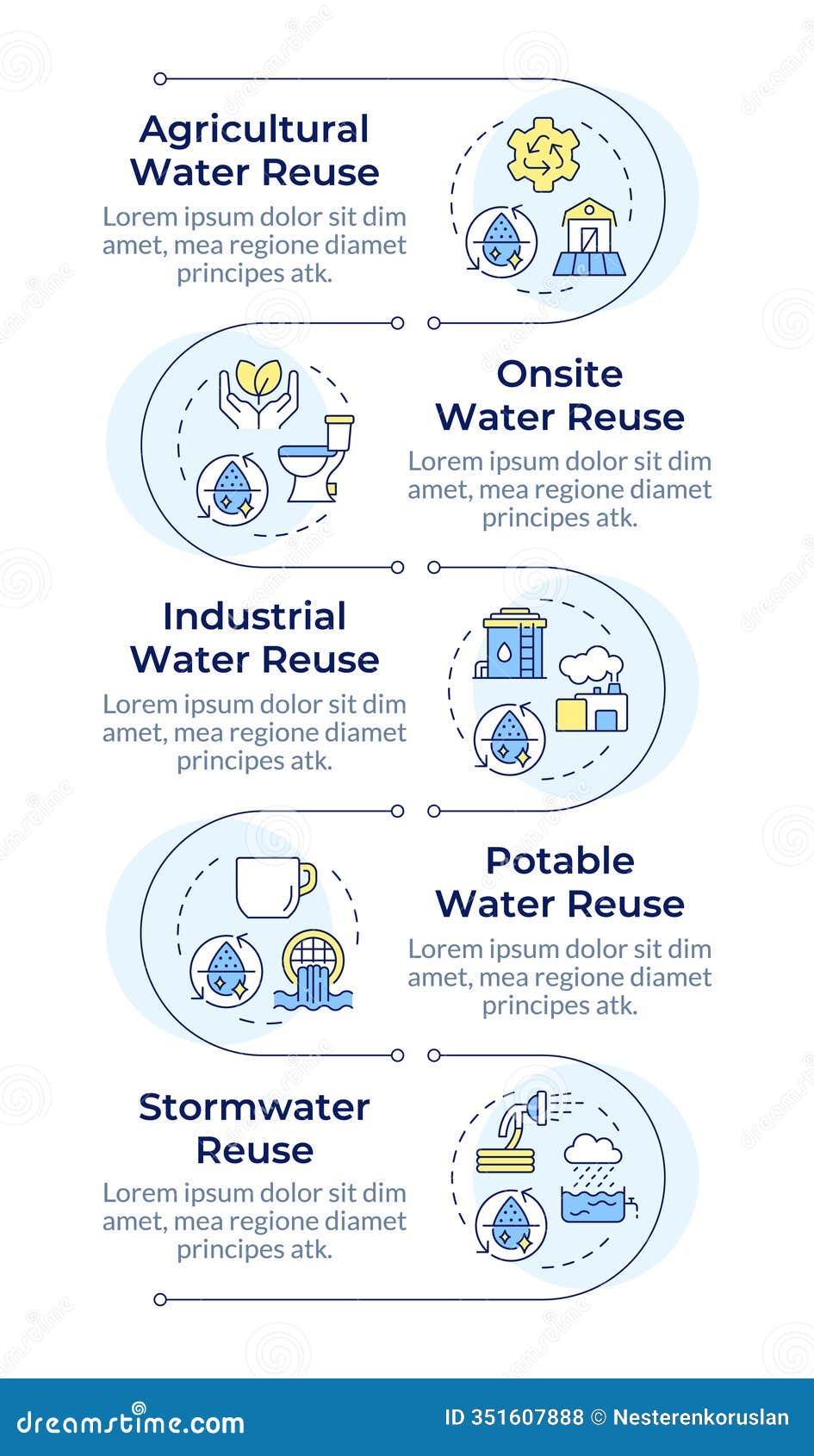 Agricultural Water Reuse

Lorem ipsum dolor sit dim amet, mea regione diamet principes atk.

Onsite Water Reuse

Lorem ipsum dolor sit dim amet, mea regione diamet principes atk.

Industrial Water Reuse

Lorem ipsum dolor sit dim amet, mea regione diamet principes atk.

Potable Water Reuse

Lorem ipsum dolor sit dim amet, mea regione diamet principes atk.

Stormwater Reuse

Lorem ipsum dolor sit dim amet, mea regione diamet principes atk.

dreamstime.com

ID 351607888 © Nesterenkoruslan