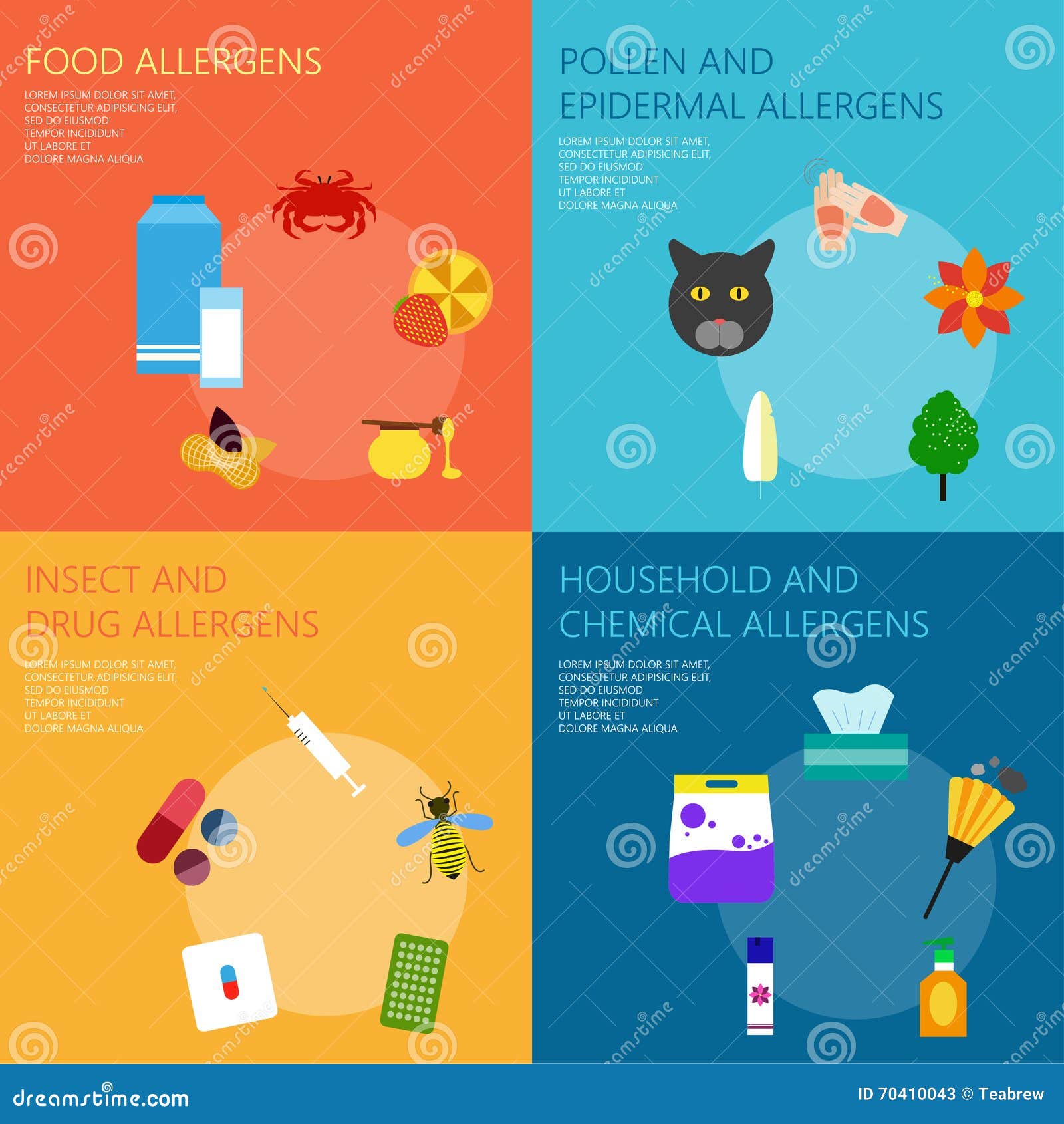 FOOD ALLERGENS

LOREM IPSUM DOLOR SIT AMET, CONSECTETUR ADIPISICING ELIT, SED DO EIUSMOD TEMPOR INCIDIDUNT UT LABORE ET DOLORE MAGNA ALIQUA

POLLEN AND EPIDERMAL ALLERGENS

LOREM IPSUM DOLOR SIT AMET, CONSECTETUR ADIPISICING ELIT, SED DO EIUSMOD TEMPOR INCIDIDUNT UT LABORE ET DOLORE MAGNA ALIQUA

INSECT AND DRUG ALLERGENS

LOREM IPSUM DOLOR SIT AMET, CONSECTETUR ADIPISICING ELIT, SED DO EIUSMOD TEMPOR INCIDIDUNT UT LABORE ET DOLORE MAGNA ALIQUA

HOUSEHOLD AND CHEMICAL ALLERGENS

LOREM IPSUM DOLOR SIT AMET, CONSECTETUR ADIPISICING ELIT, SED DO EIUSMOD TEMPOR INCIDIDUNT UT LABORE ET DOLORE MAGNA ALIQUA

dreamstime.com

ID 70410043 © Teabrew