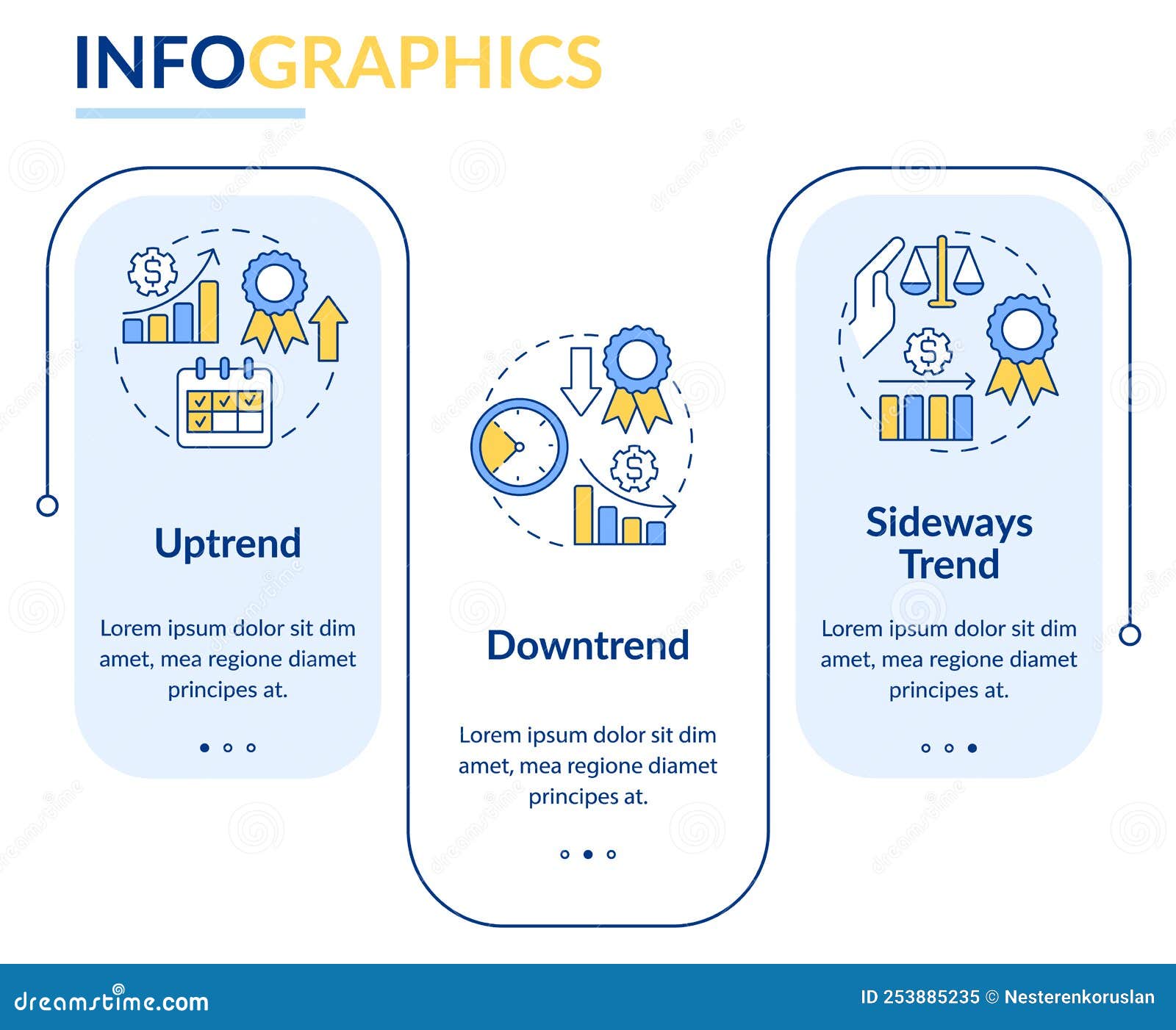 INFOGRAPHICS

Uptrend

Lorem ipsum dolor sit dim amet, mea regione diamet principes at.

Downtrend

Lorem ipsum dolor sit dim amet, mea regione diamet principes at.

Sideways Trend

Lorem ipsum dolor sit dim amet, mea regione diamet principes at.

dreamstime.com

ID 253885235 © Nesterenkoruslan