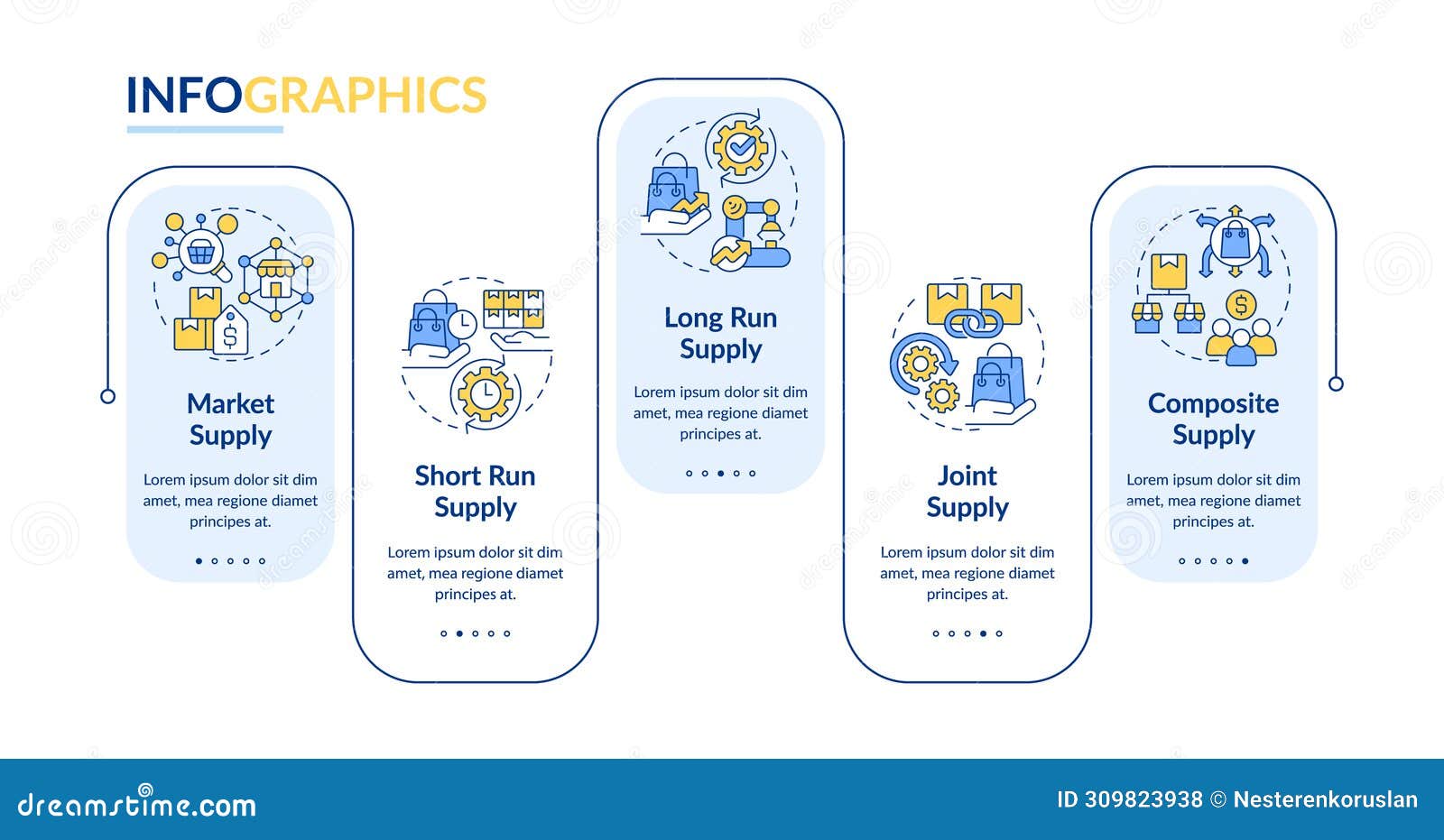 INFOGRAPHICS

Market Supply

Lorem ipsum dolor sit dim amet, mea regione diamet principes at.

Short Run Supply

Lorem ipsum dolor sit dim amet, mea regione diamet principes at.

Long Run Supply

Lorem ipsum dolor sit dim amet, mea regione diamet principes at.

Joint Supply

Lorem ipsum dolor sit dim amet, mea regione diamet principes at.

Composite Supply

Lorem ipsum dolor sit dim amet, mea regione diamet principes at.

dreamstime.com

ID 309823938 © Nesterenkoruslan