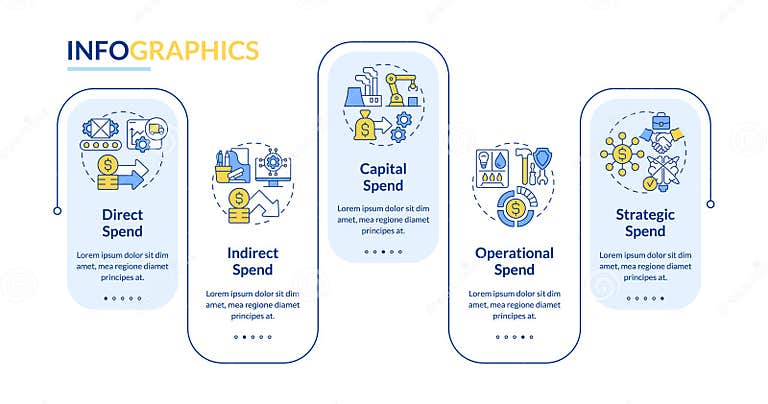 INFOGRAPHICS

Direct Spend

Lorem ipsum dolor sit dim amet, mea regione diamet principes at.

Indirect Spend

Lorem ipsum dolor sit dim amet, mea regione diamet principes at.

Capital Spend

Lorem ipsum dolor sit dim amet, mea regione diamet principes at.

Operational Spend

Lorem ipsum dolor sit dim amet, mea regione diamet principes at.

Strategic Spend

Lorem ipsum dolor sit dim amet, mea regione diamet principes at.