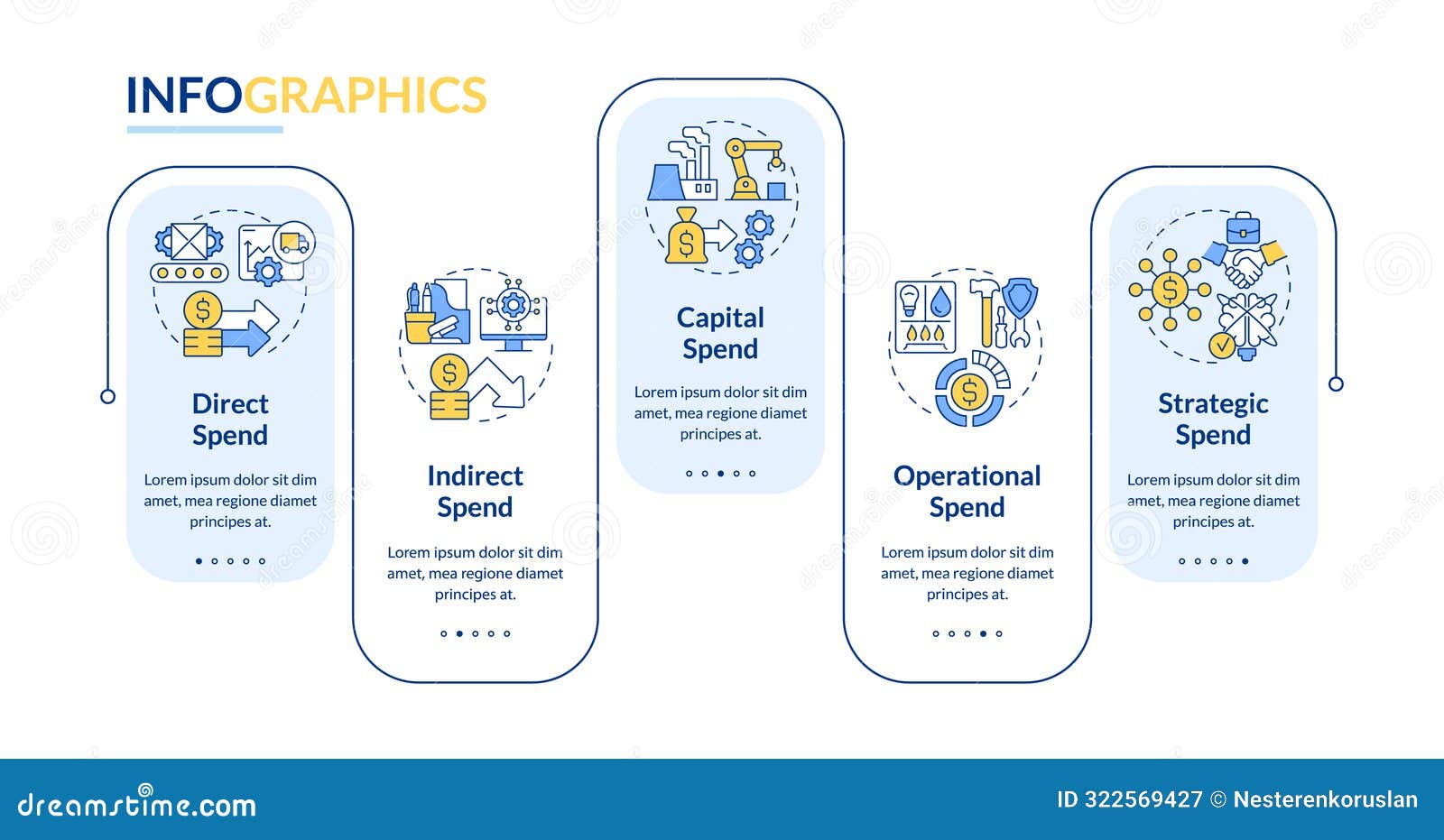 INFOGRAPHICS

Direct Spend

Lorem ipsum dolor sit dim amet, mea regione diamet principes at.

Indirect Spend

Lorem ipsum dolor sit dim amet, mea regione diamet principes at.

Capital Spend

Lorem ipsum dolor sit dim amet, mea regione diamet principes at.

Operational Spend

Lorem ipsum dolor sit dim amet, mea regione diamet principes at.

Strategic Spend

Lorem ipsum dolor sit dim amet, mea regione diamet principes at.

dreamstime.com

ID 322569427 © Nesterenkoruslan