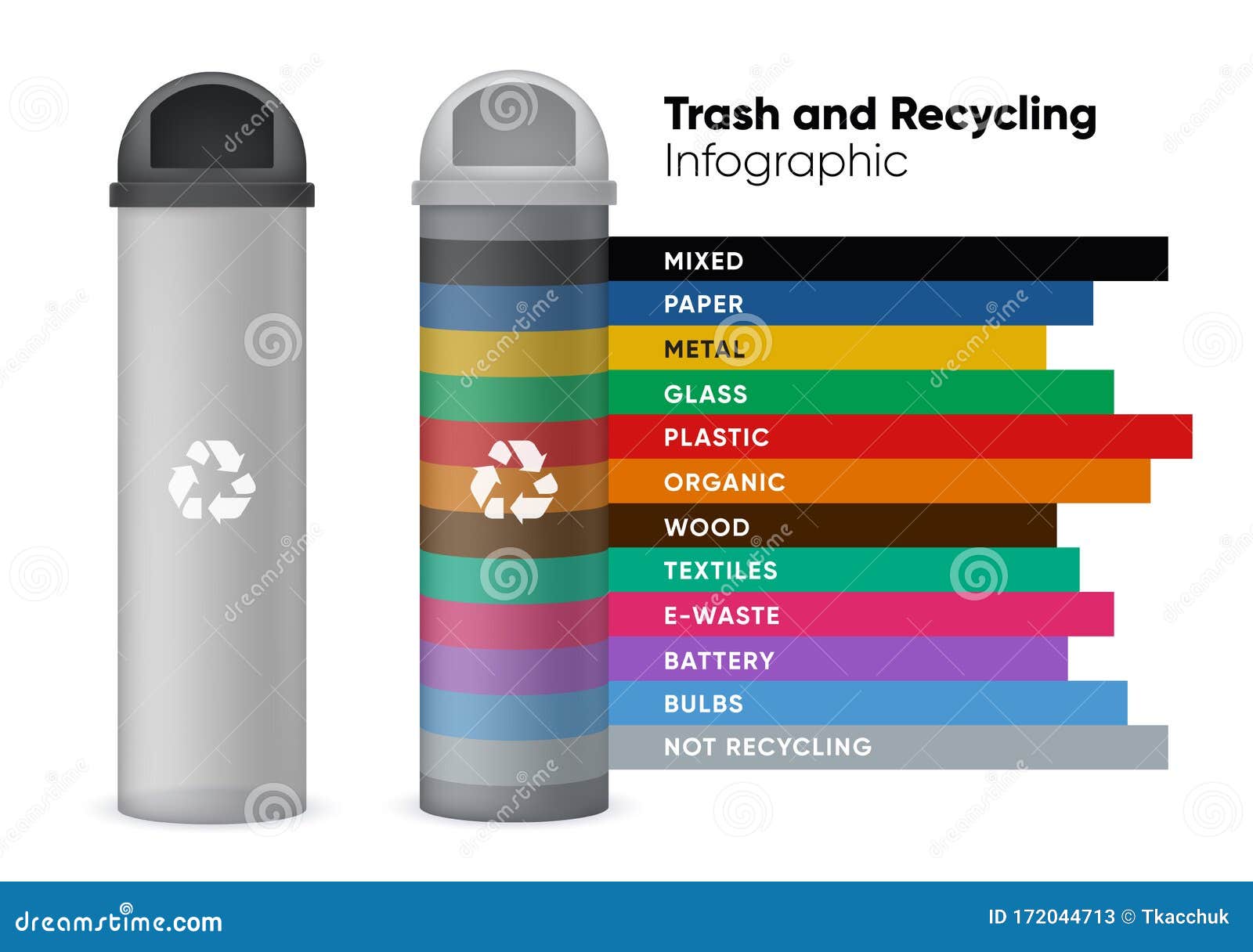 Trash and Recycling
Infographic

MIXED
PAPER
METAL
GLASS
PLASTIC
ORGANIC
WOOD
TEXTILES
E-WASTE
BATTERY
BULBS
NOT RECYCLING

dreamstime.com
ID 172044713 © Tkacchuk