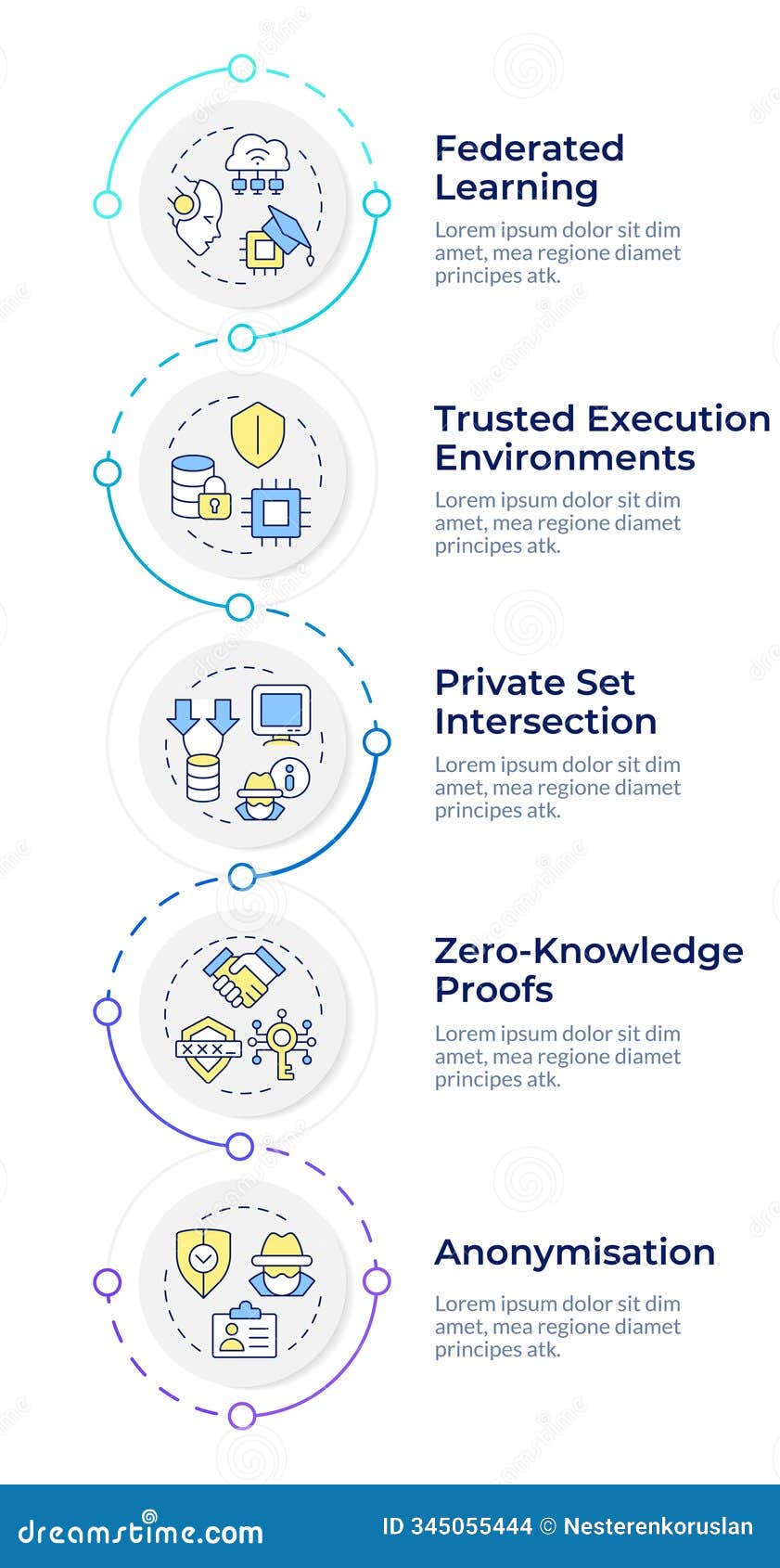 Federated Learning

Lorem ipsum dolor sit dim amet, mea regione diamet principes atk.

Trusted Execution Environments

Lorem ipsum dolor sit dim amet, mea regione diamet principes atk.

Private Set Intersection

Lorem ipsum dolor sit dim amet, mea regione diamet principes atk.

Zero-Knowledge Proofs

Lorem ipsum dolor sit dim amet, mea regione diamet principes atk.

Anonymisation

Lorem ipsum dolor sit dim amet, mea regione diamet principes atk.

dreamstime.com

ID 345055444 © Nesterenkoruslan