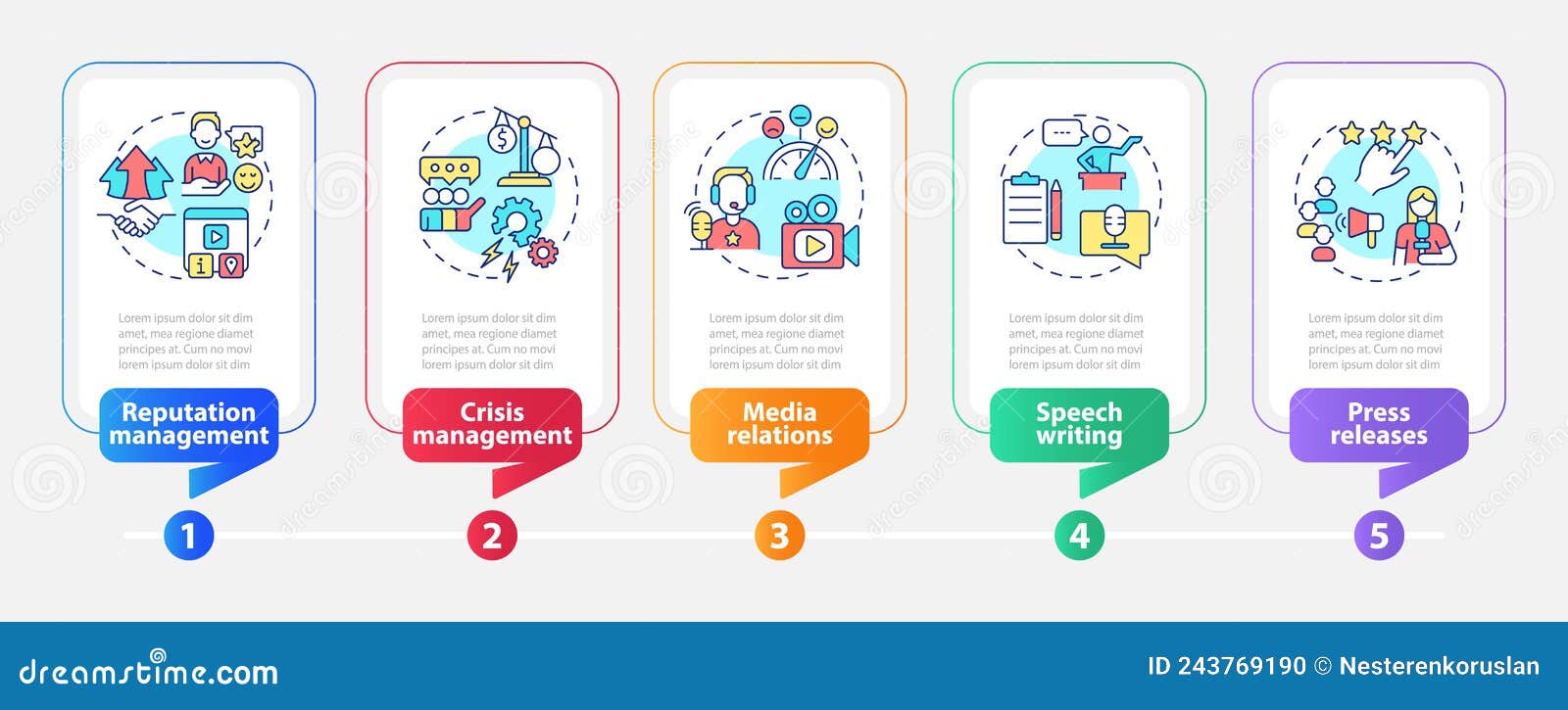 Lorem ipsum dolor sit dim amet, mea regione diamet principes at. Cum no movi lorem ipsum dolor sit dim

Reputation management

1

Lorem ipsum dolor sit dim amet, mea regione diamet principes at. Cum no movi lorem ipsum dolor sit dim

Crisis management

2

Lorem ipsum dolor sit dim amet, mea regione diamet principes at. Cum no movi lorem ipsum dolor sit dim

Media relations

3

Lorem ipsum dolor sit dim amet, mea regione diamet principes at. Cum no movi lorem ipsum dolor sit dim

Speech writing

4

Lorem ipsum dolor sit dim amet, mea regione diamet principes at. Cum no movi lorem ipsum dolor sit dim

Press releases

5

dreamstime.com

ID 243769190 © Nesterenkoruslan