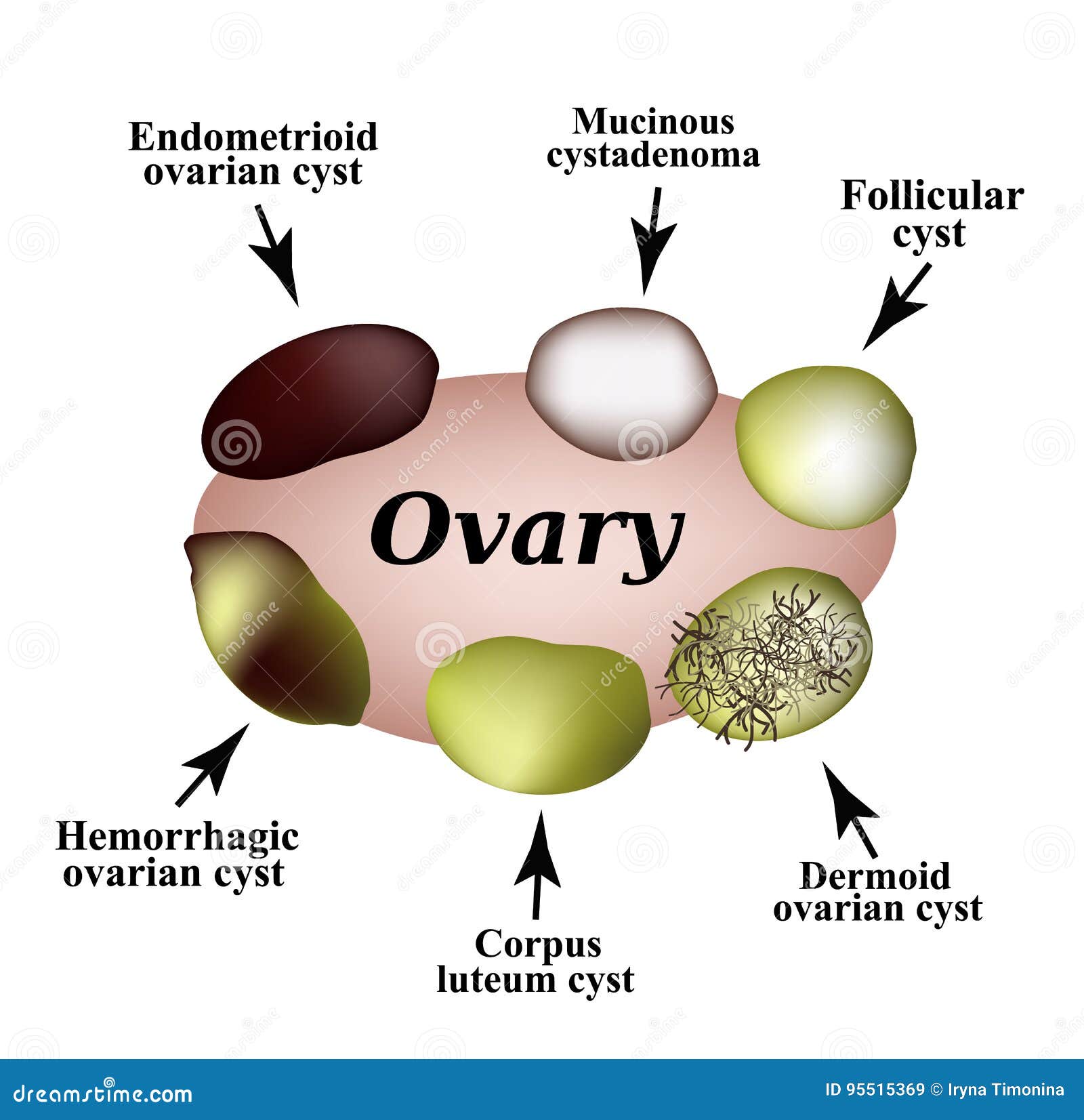 Endometrioid ovarian cyst

Mucinous cystadenoma

Follicular cyst

Ovary

Hemorrhagic ovarian cyst

Corpus luteum cyst

Dermoid ovarian cyst

dreamstime.com

ID 95515369 © Iryna Timonina