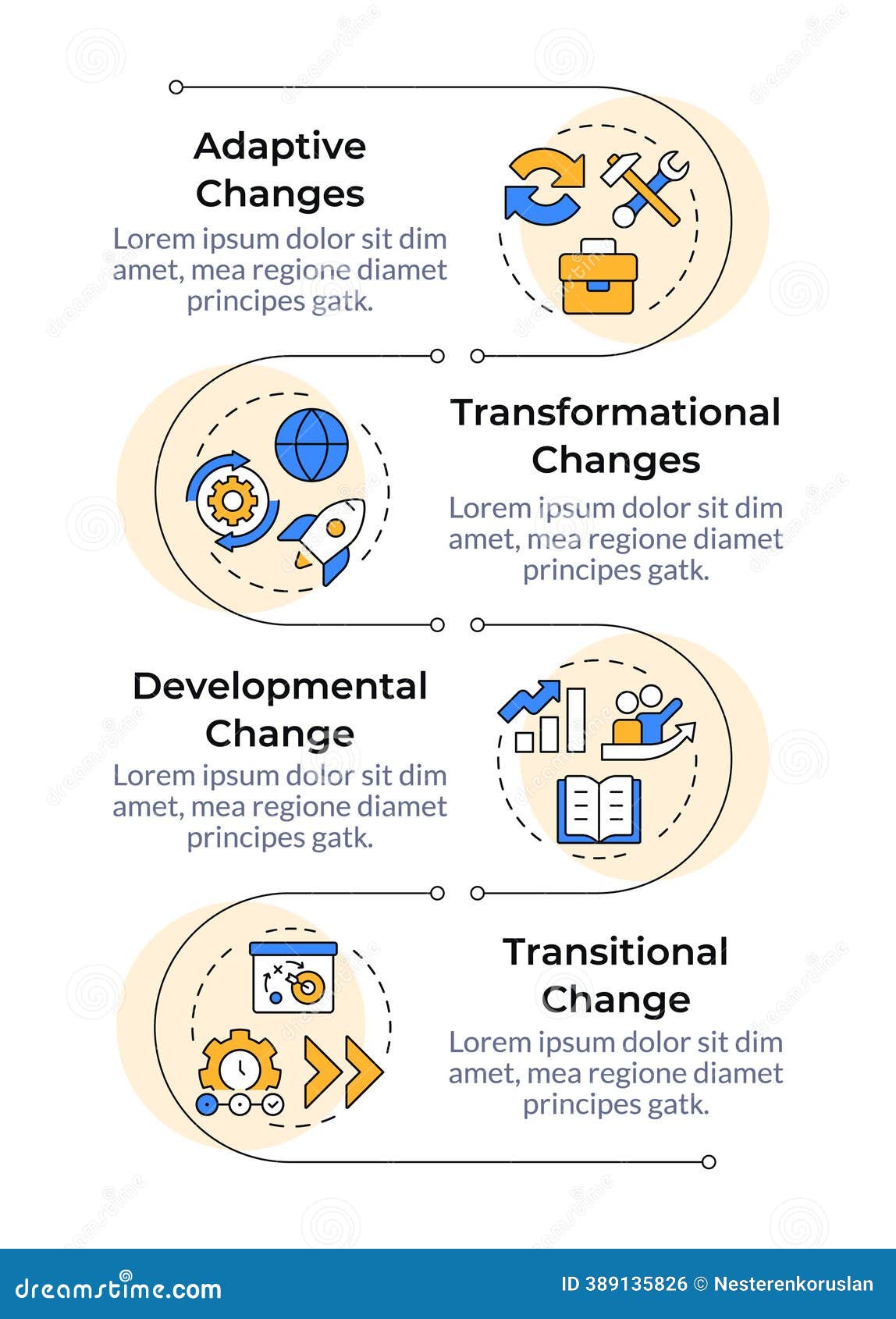 Adaptive Changes

Lorem ipsum dolor sit dim amet, mea regione diamet principes gatk.

Transformational Changes

Lorem ipsum dolor sit dim amet, mea regione diamet principes gatk.

Developmental Change

Lorem ipsum dolor sit dim amet, mea regione diamet principes gatk.

Transitional Change

Lorem ipsum dolor sit dim amet, mea regione diamet principes gatk.

dreamstime.com

ID 389135826 © Nesterenkoruslan