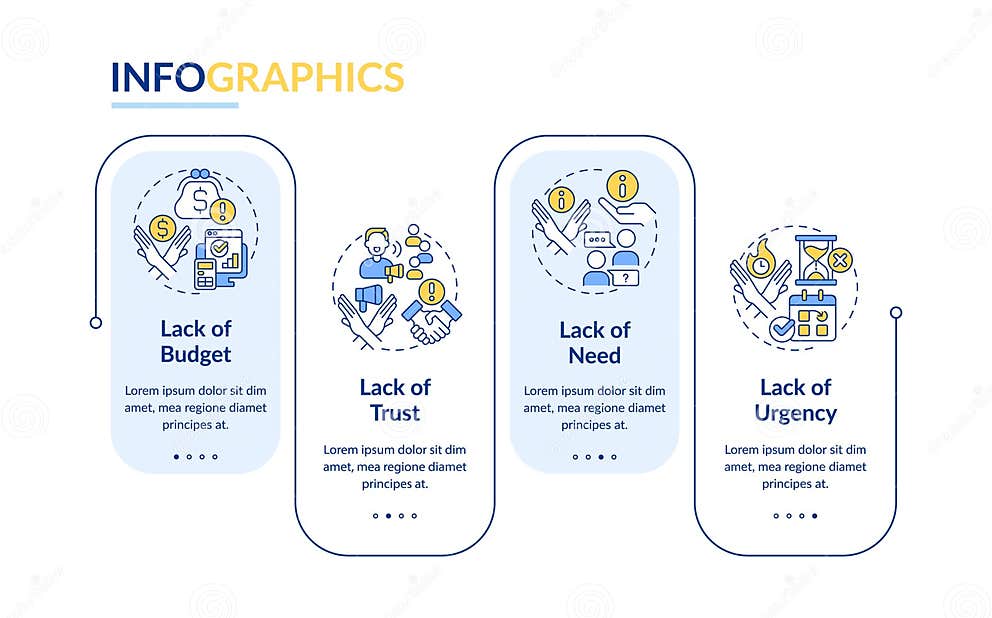 INFOGRAPHICS

Lack of Budget

Lorem ipsum dolor sit dim amet, mea regione diamet principes at.

Lack of Trust

Lorem ipsum dolor sit dim amet, mea regione diamet principes at.

Lack of Need

Lorem ipsum dolor sit dim amet, mea regione diamet principes at.

Lack of Urgency

Lorem ipsum dolor sit dim amet, mea regione diamet principes at.