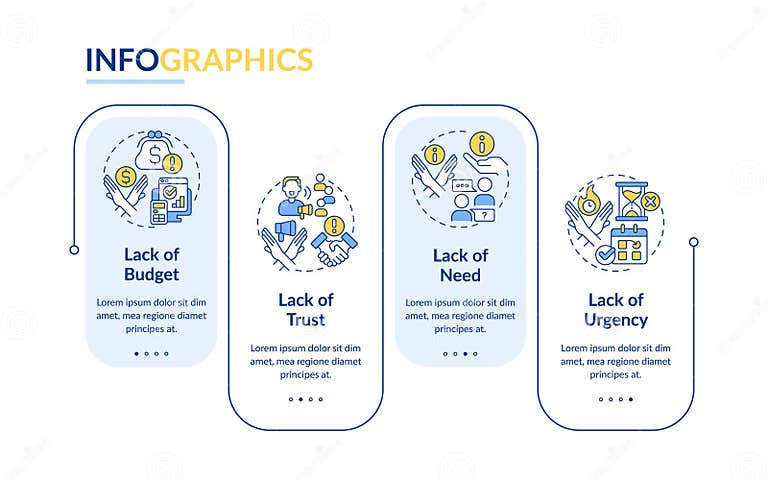 INFOGRAPHICS

Lack of Budget

Lorem ipsum dolor sit dim amet, mea regione diamet principes at.

Lack of Trust

Lorem ipsum dolor sit dim amet, mea regione diamet principes at.

Lack of Need

Lorem ipsum dolor sit dim amet, mea regione diamet principes at.

Lack of Urgency

Lorem ipsum dolor sit dim amet, mea regione diamet principes at.