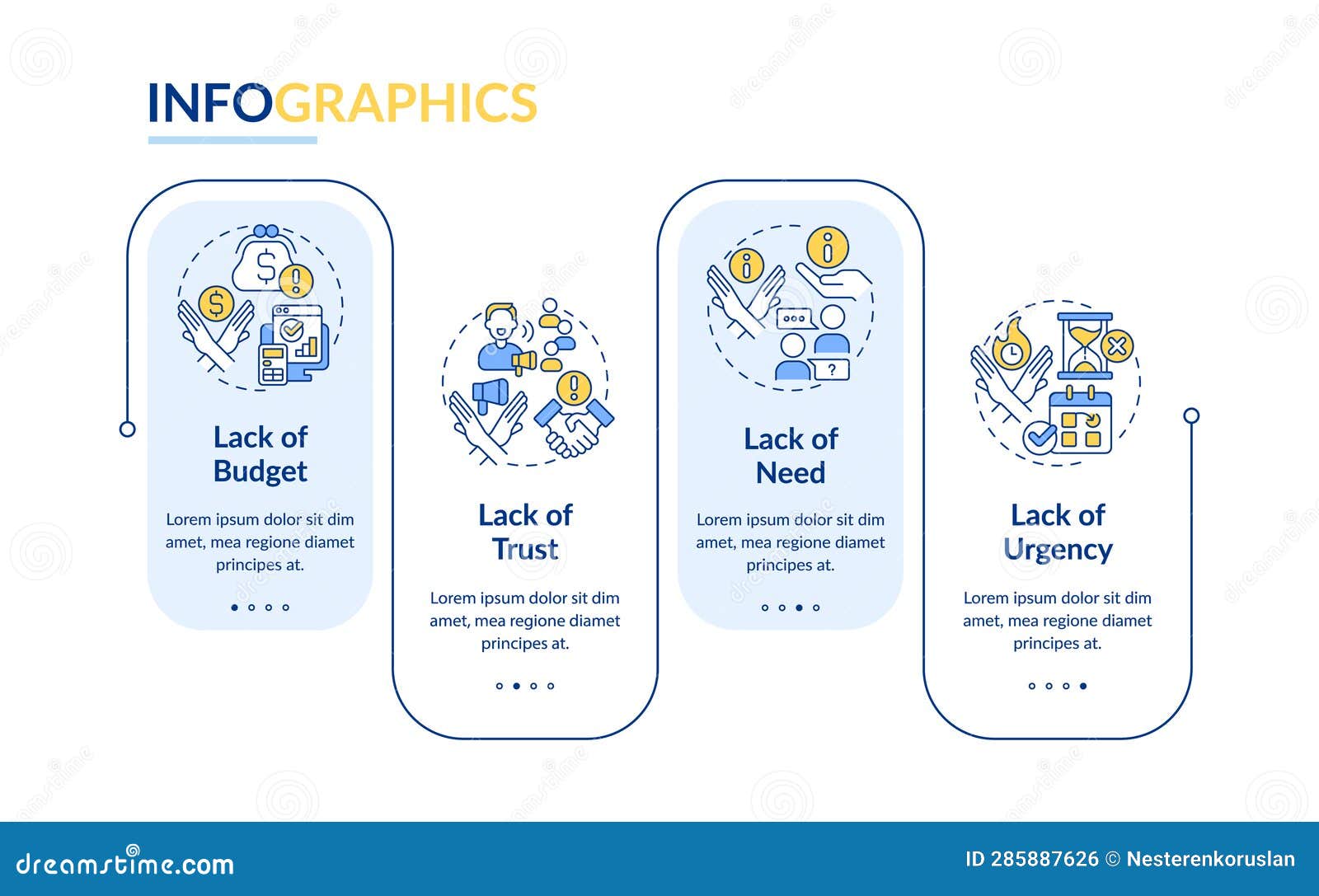 INFOGRAPHICS

Lack of Budget

Lorem ipsum dolor sit dim amet, mea regione diamet principes at.

Lack of Trust

Lorem ipsum dolor sit dim amet, mea regione diamet principes at.

Lack of Need

Lorem ipsum dolor sit dim amet, mea regione diamet principes at.

Lack of Urgency

Lorem ipsum dolor sit dim amet, mea regione diamet principes at.

dreamstime.com

ID 285887626 © Nesterenkoruslan