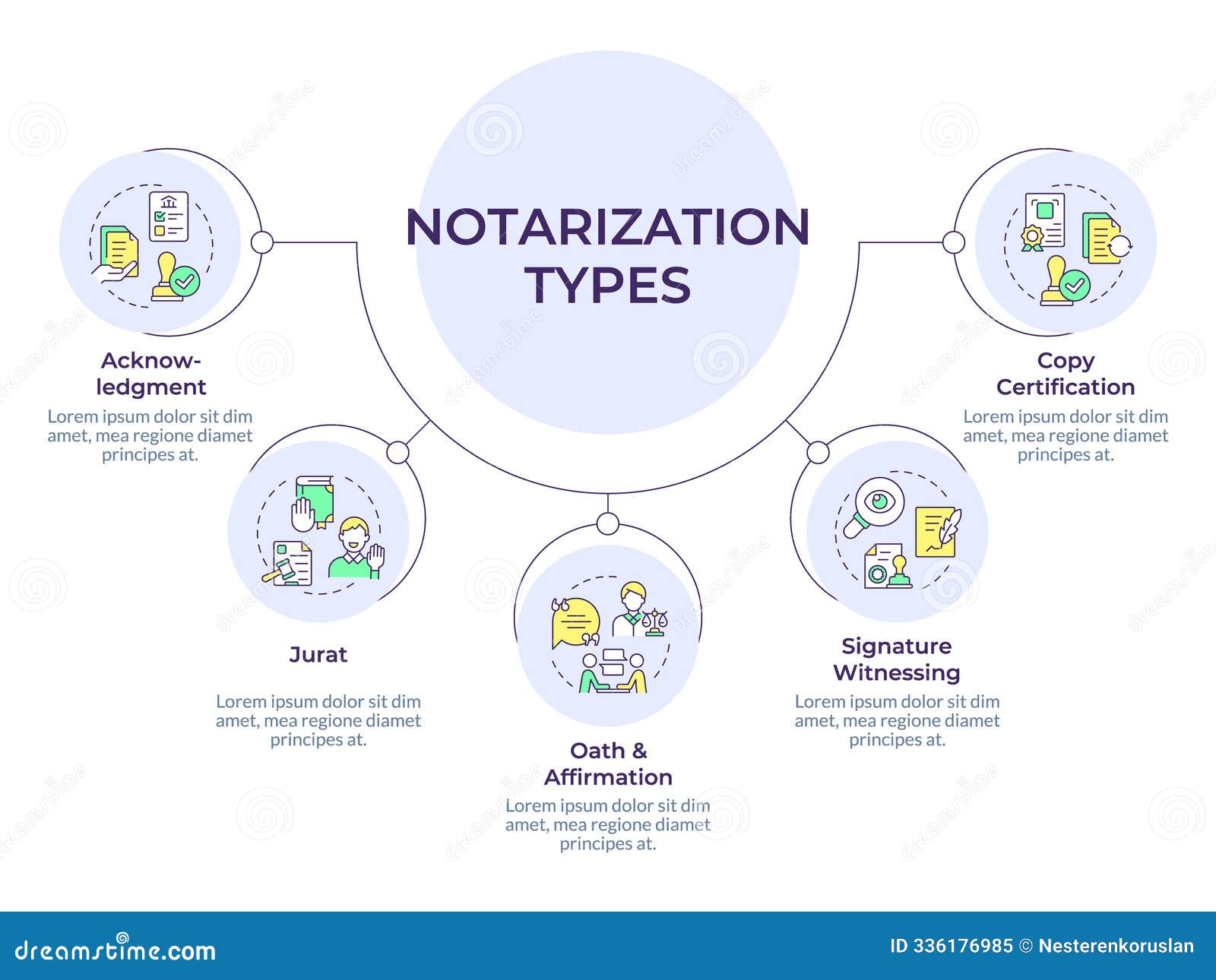 NOTARIZATION TYPES

Acknowledgment
Lorem ipsum dolor sit dim amet, mea regione diamet principes at.

Jurat
Lorem ipsum dolor sit dim amet, mea regione diamet principes at.

Oath & Affirmation
Lorem ipsum dolor sit dim amet, mea regione diamet principes at.

Signature Witnessing
Lorem ipsum dolor sit dim amet, mea regione diamet principes at.

Copy Certification
Lorem ipsum dolor sit dim amet, mea regione diamet principes at.

dreamstime.com
ID 336176985 © Nesterenkoruslan