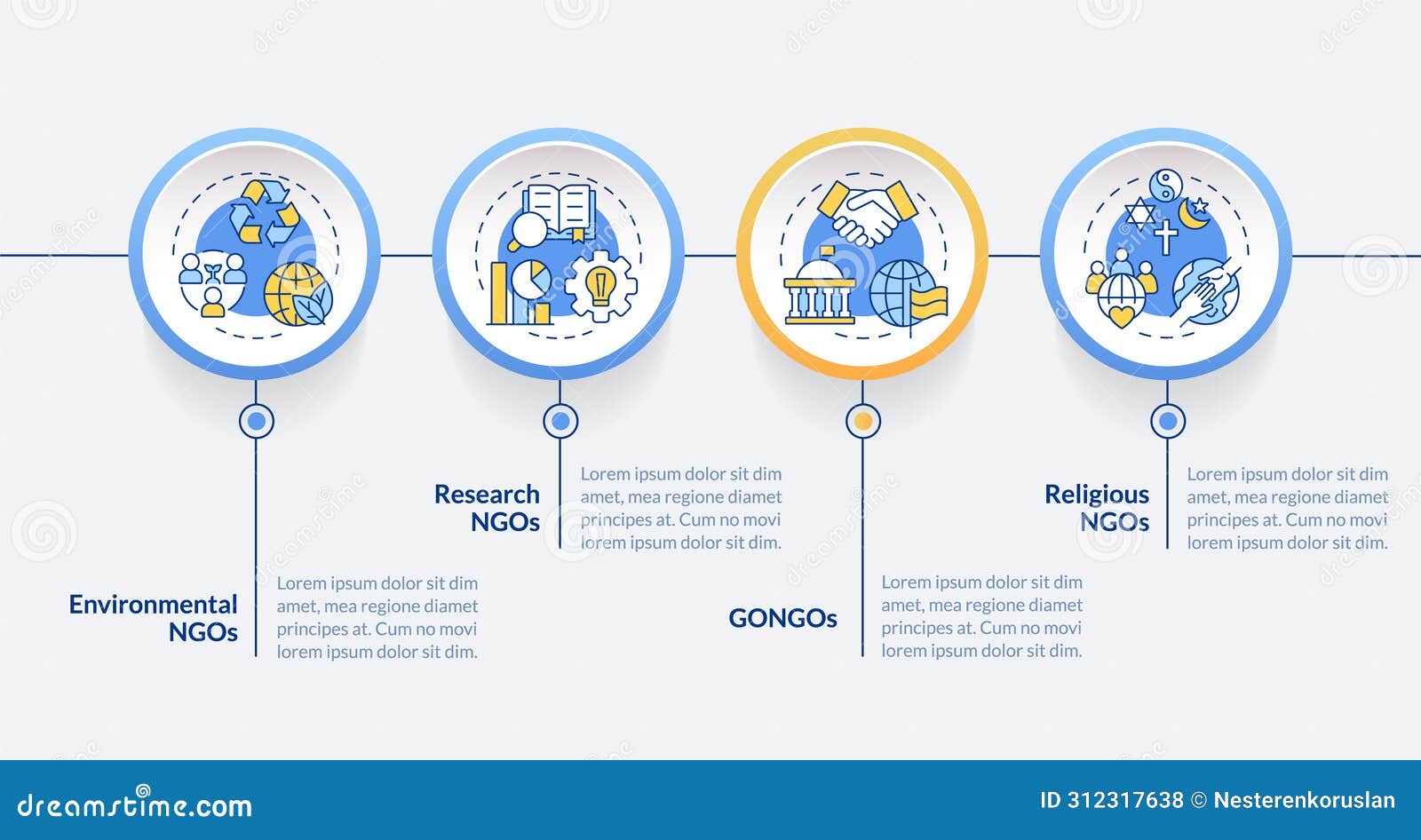 Environmental NGOs

Lorem ipsum dolor sit dim amet, mea regione diamet principes at. Cum no movi lorem ipsum dolor sit dim.

Research NGOs

Lorem ipsum dolor sit dim amet, mea regione diamet principes at. Cum no movi lorem ipsum dolor sit dim.

GONGOs

Lorem ipsum dolor sit dim amet, mea regione diamet principes at. Cum no movi lorem ipsum dolor sit dim.

Religious NGOs

Lorem ipsum dolor sit dim amet, mea regione diamet principes at. Cum no movi lorem ipsum dolor sit dim.

dreamstime.com

ID 312317638 © Nesterenkoruslan