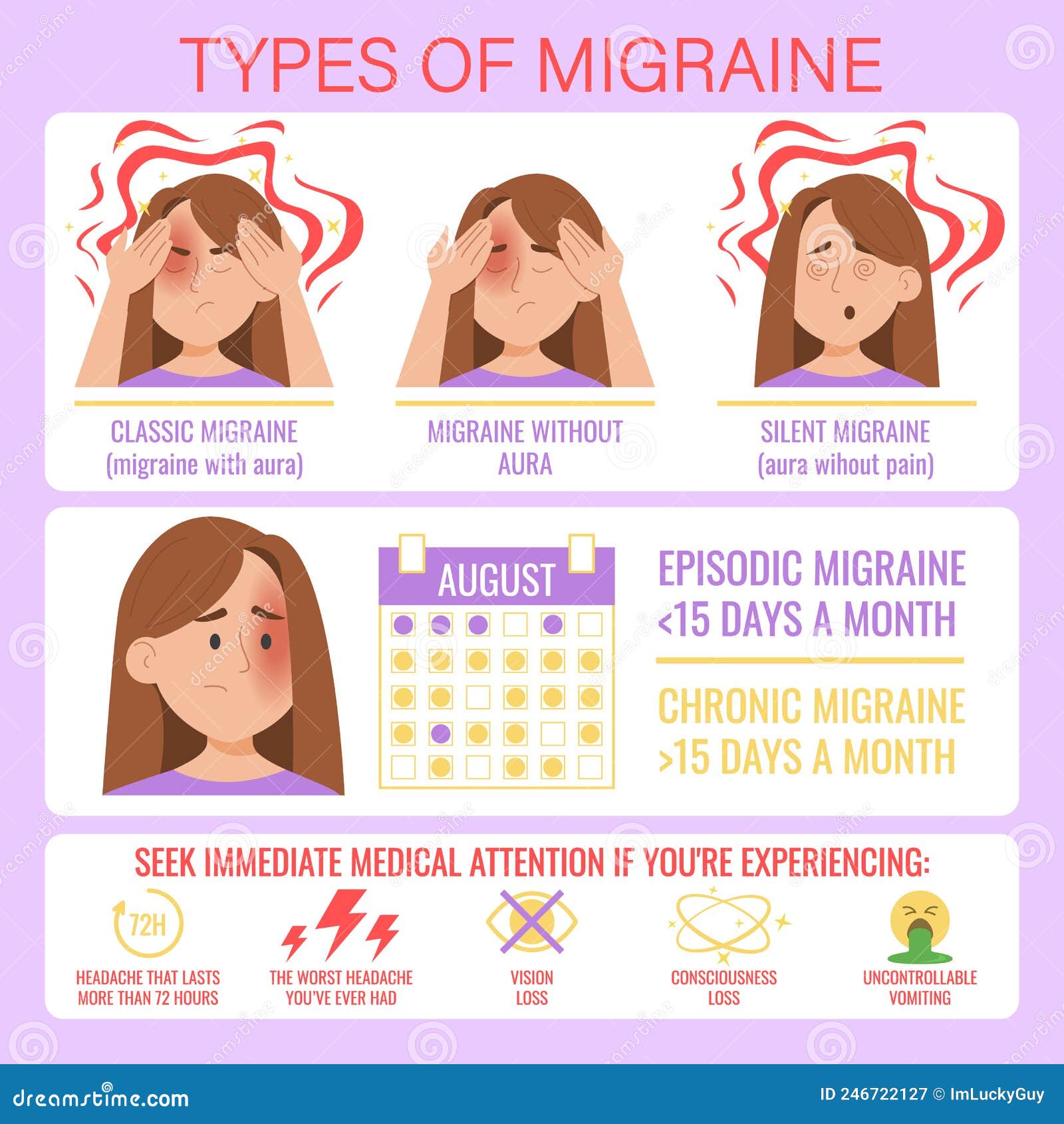 TYPES OF MIGRAINE

CLASSIC MIGRAINE
(migraine with aura)

MIGRAINE WITHOUT AURA

SILENT MIGRAINE
(aura wihout pain)

AUGUST

EPISODIC MIGRAINE
<15 DAYS A MONTH

CHRONIC MIGRAINE
>15 DAYS A MONTH

SEEK IMMEDIATE MEDICAL ATTENTION IF YOU'RE EXPERIENCING:

72H

HEADACHE THAT LASTS MORE THAN 72 HOURS

THE WORST HEADACHE YOU'VE EVER HAD

VISION LOSS

CONSCIOUSNESS LOSS

UNCONTROLLABLE VOMITING

dreamstime.com

ID 246722127 © ImLuckyGuy