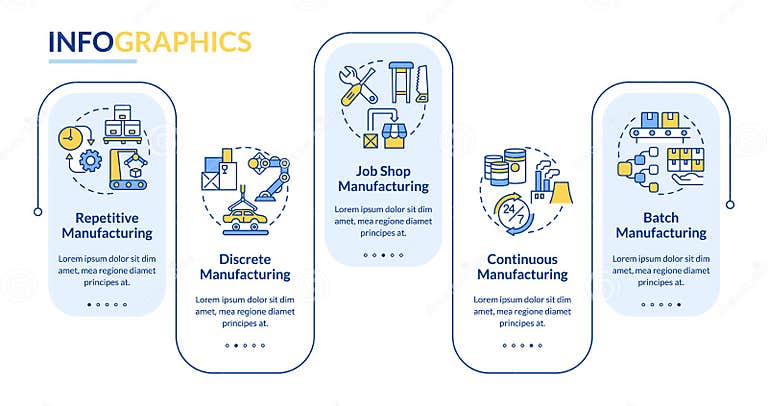 INFOGRAPHICS

Repetitive Manufacturing

Lorem ipsum dolor sit dim amet, mea regione diamet principes at.

Discrete Manufacturing

Lorem ipsum dolor sit dim amet, mea regione diamet principes at.

Job Shop Manufacturing

Lorem ipsum dolor sit dim amet, mea regione diamet principes at.

24/7

Continuous Manufacturing

Lorem ipsum dolor sit dim amet, mea regione diamet principes at.

Batch Manufacturing

Lorem ipsum dolor sit dim amet, mea regione diamet principes at.