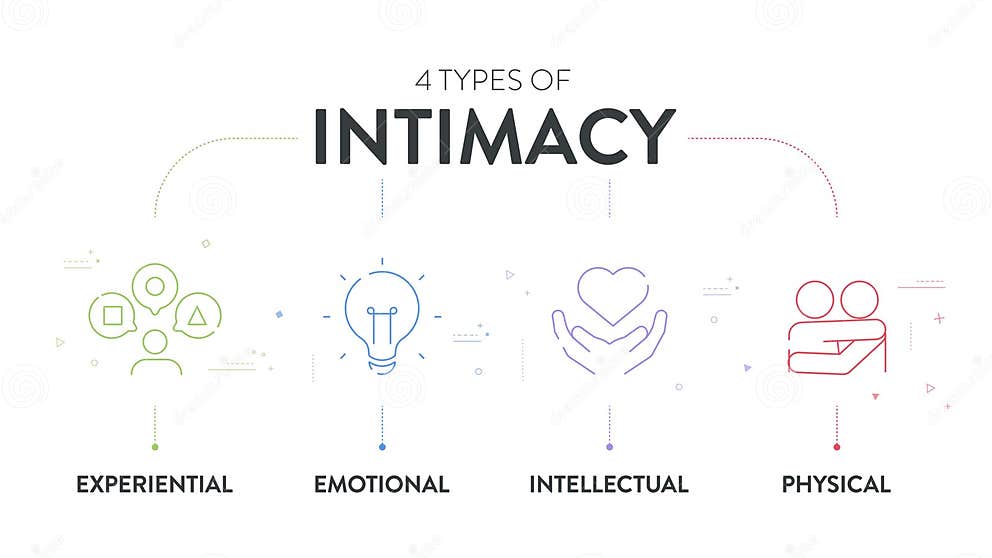 4 TYPES OF
INTIMACY

EXPERIENTIAL

EMOTIONAL

INTELLECTUAL

PHYSICAL