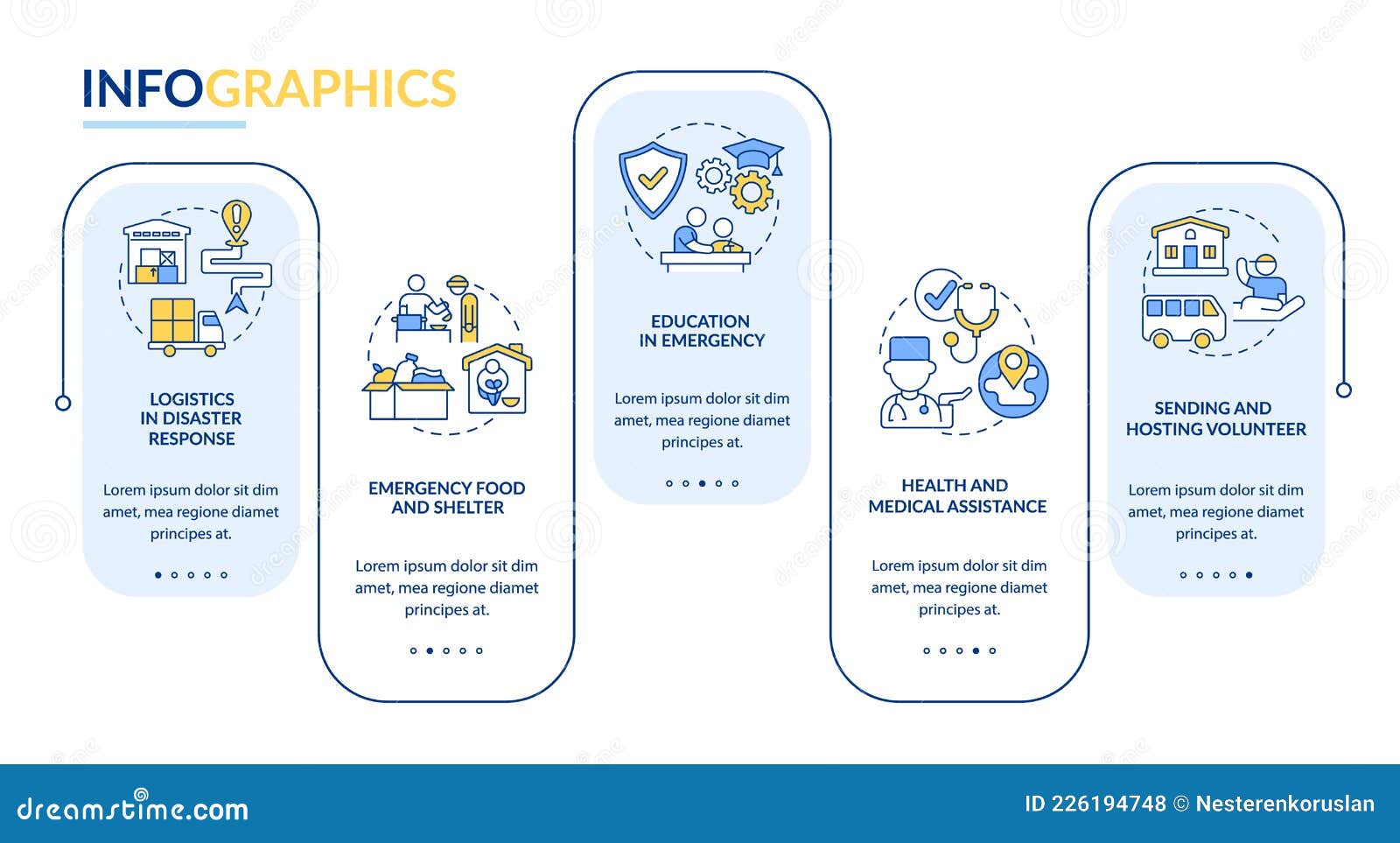 INFOGRAPHICS

LOGISTICS IN DISASTER RESPONSE

Lorem ipsum dolor sit dim amet, mea regione diamet principes at.

EMERGENCY FOOD AND SHELTER

Lorem ipsum dolor sit dim amet, mea regione diamet principes at.

EDUCATION IN EMERGENCY

Lorem ipsum dolor sit dim amet, mea regione diamet principes at.

HEALTH AND MEDICAL ASSISTANCE

Lorem ipsum dolor sit dim amet, mea regione diamet principes at.

SENDING AND HOSTING VOLUNTEER

Lorem ipsum dolor sit dim amet, mea regione diamet principes at.

dreamstime.com

ID 226194748 © Nesterenkoruslan