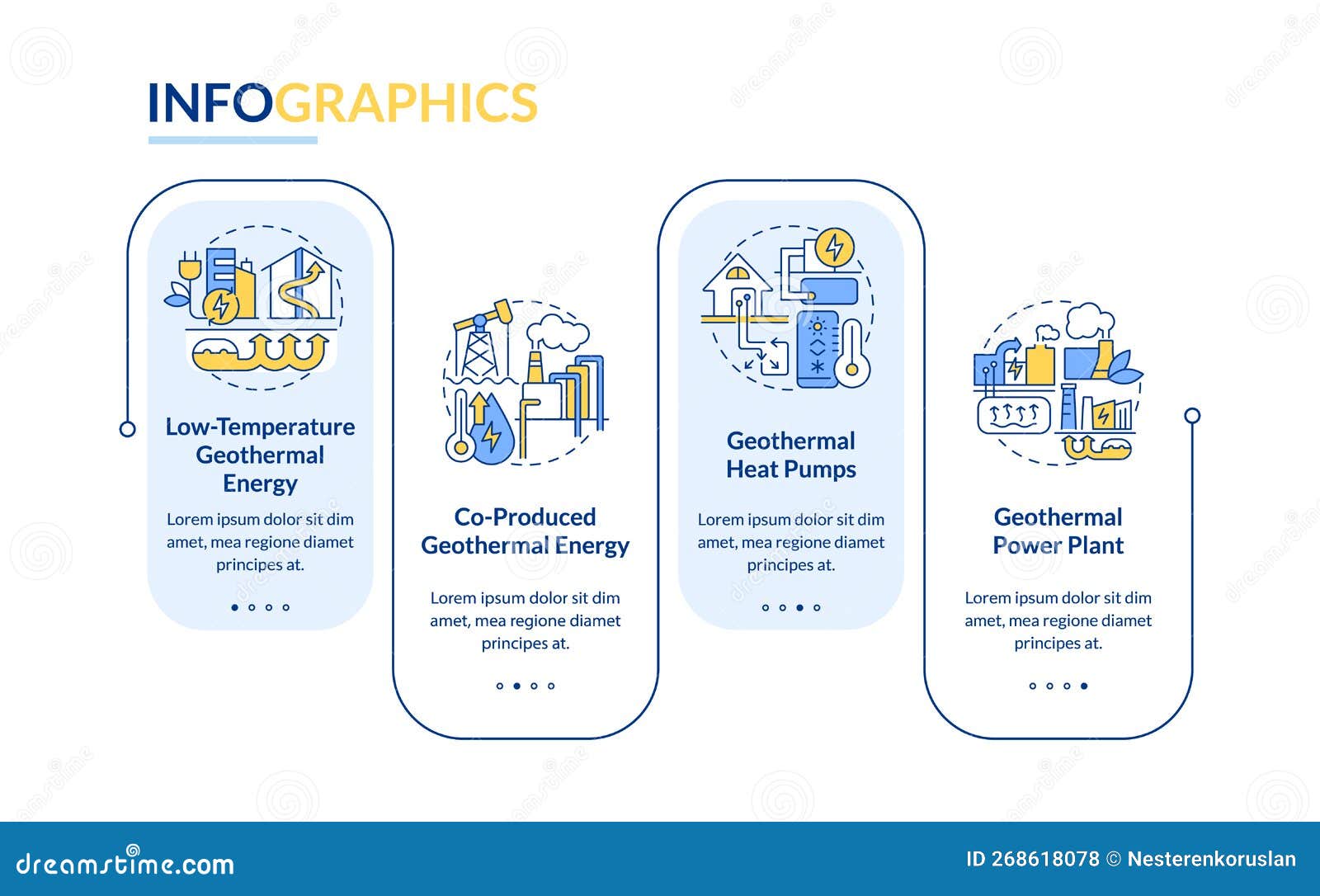 INFOGRAPHICS

Low-Temperature Geothermal Energy

Lorem ipsum dolor sit dim amet, mea regione diamet principes at.

Co-Produced Geothermal Energy

Lorem ipsum dolor sit dim amet, mea regione diamet principes at.

Geothermal Heat Pumps

Lorem ipsum dolor sit dim amet, mea regione diamet principes at.

Geothermal Power Plant

Lorem ipsum dolor sit dim amet, mea regione diamet principes at.

dreamstime.com

ID 268618078 © Nesterenkoruslan