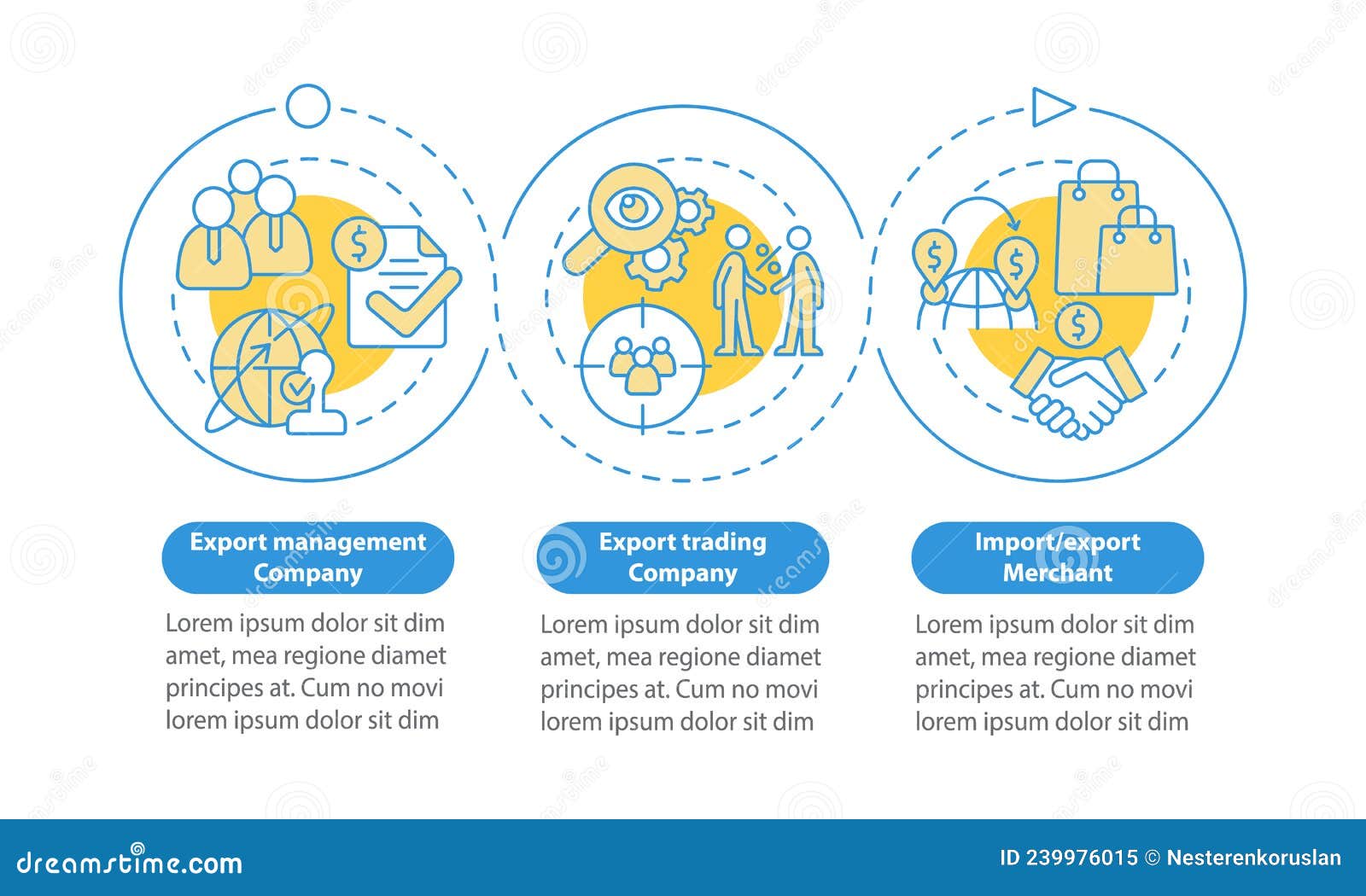 Export management Company

Lorem ipsum dolor sit dim amet, mea regione diamet principes at. Cum no movi lorem ipsum dolor sit dim

Export trading Company

Lorem ipsum dolor sit dim amet, mea regione diamet principes at. Cum no movi lorem ipsum dolor sit dim

Import/export Merchant

Lorem ipsum dolor sit dim amet, mea regione diamet principes at. Cum no movi lorem ipsum dolor sit dim

dreamstime.com

ID 239976015 © Nesterenkoruslan