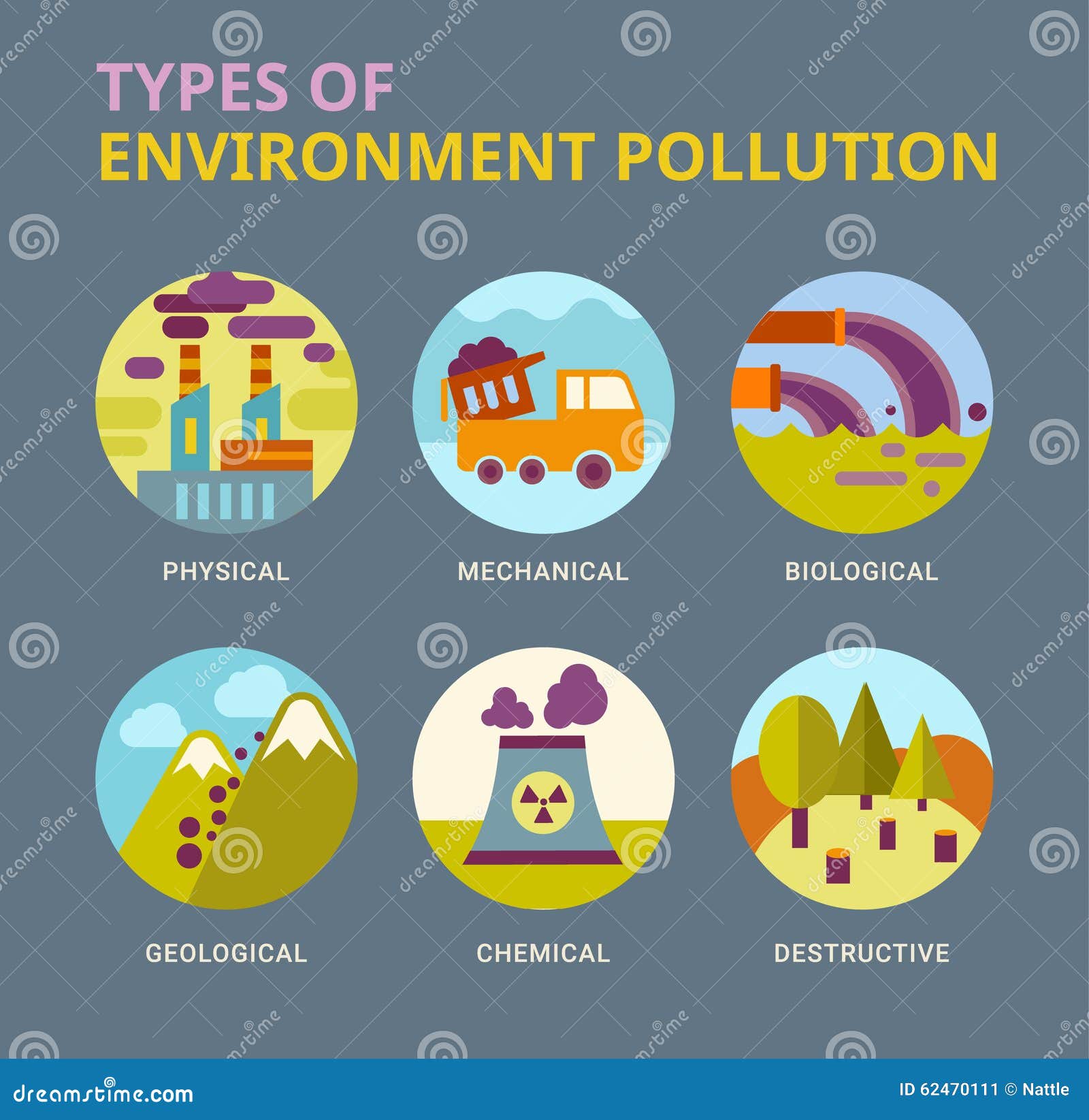 TYPES OF
ENVIRONMENT POLLUTION

PHYSICAL

MECHANICAL

BIOLOGICAL

GEOLOGICAL

CHEMICAL

DESTRUCTIVE

dreamstime.com

ID 62470111 © Nattle