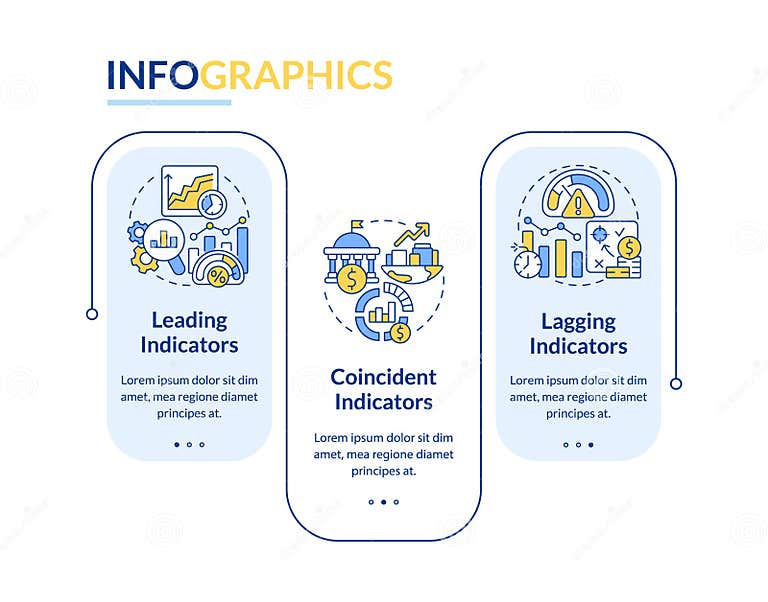 INFOGRAPHICS

Leading Indicators

Lorem ipsum dolor sit dim amet, mea regione diamet principes at.

Coincident Indicators

Lorem ipsum dolor sit dim amet, mea regione diamet principes at.

Lagging Indicators

Lorem ipsum dolor sit dim amet, mea regione diamet principes at.