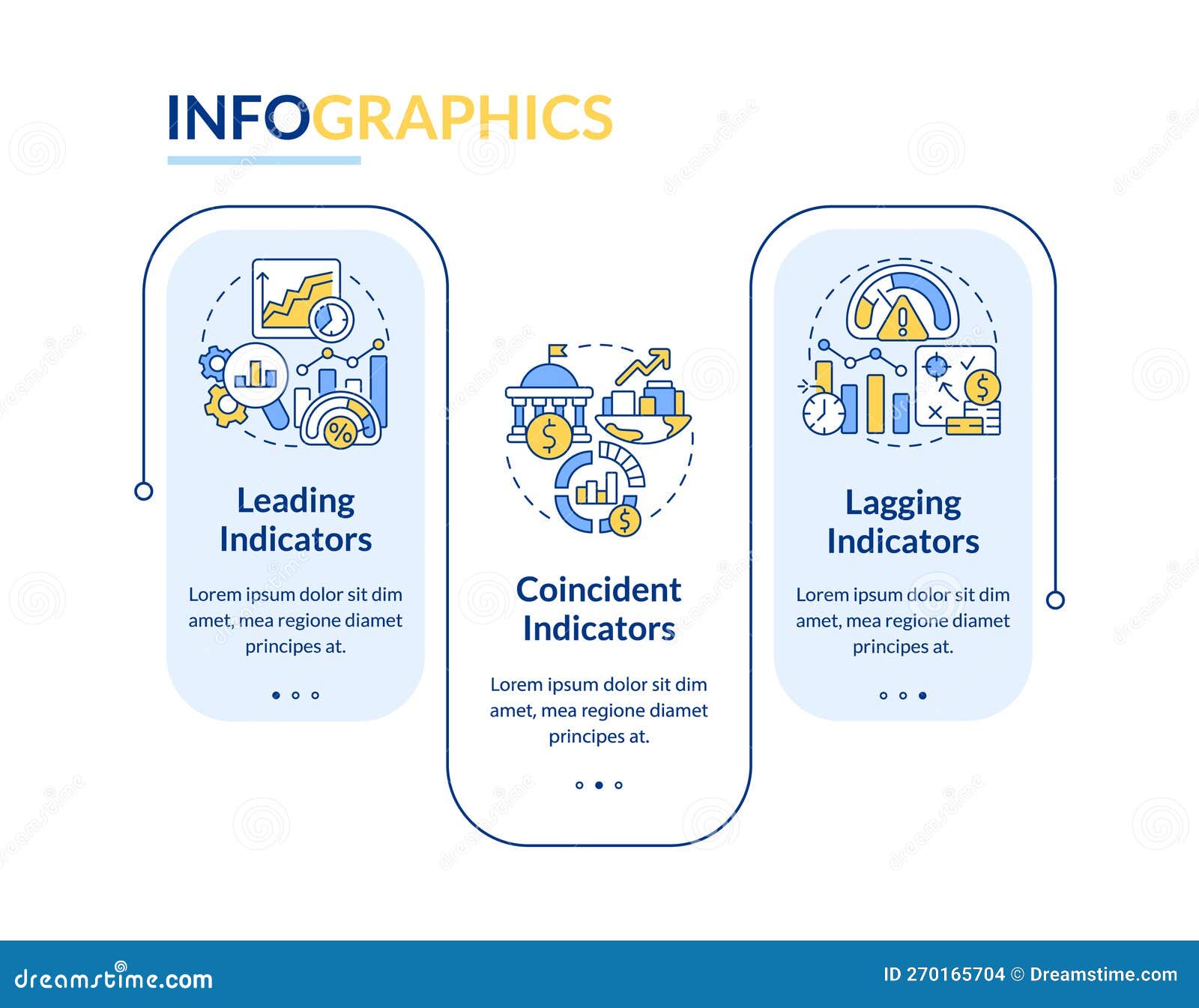 INFOGRAPHICS

Leading Indicators

Lorem ipsum dolor sit dim amet, mea regione diamet principes at.

Coincident Indicators

Lorem ipsum dolor sit dim amet, mea regione diamet principes at.

Lagging Indicators

Lorem ipsum dolor sit dim amet, mea regione diamet principes at.

dreamstime.com

ID 270165704 © Dreamstime.com