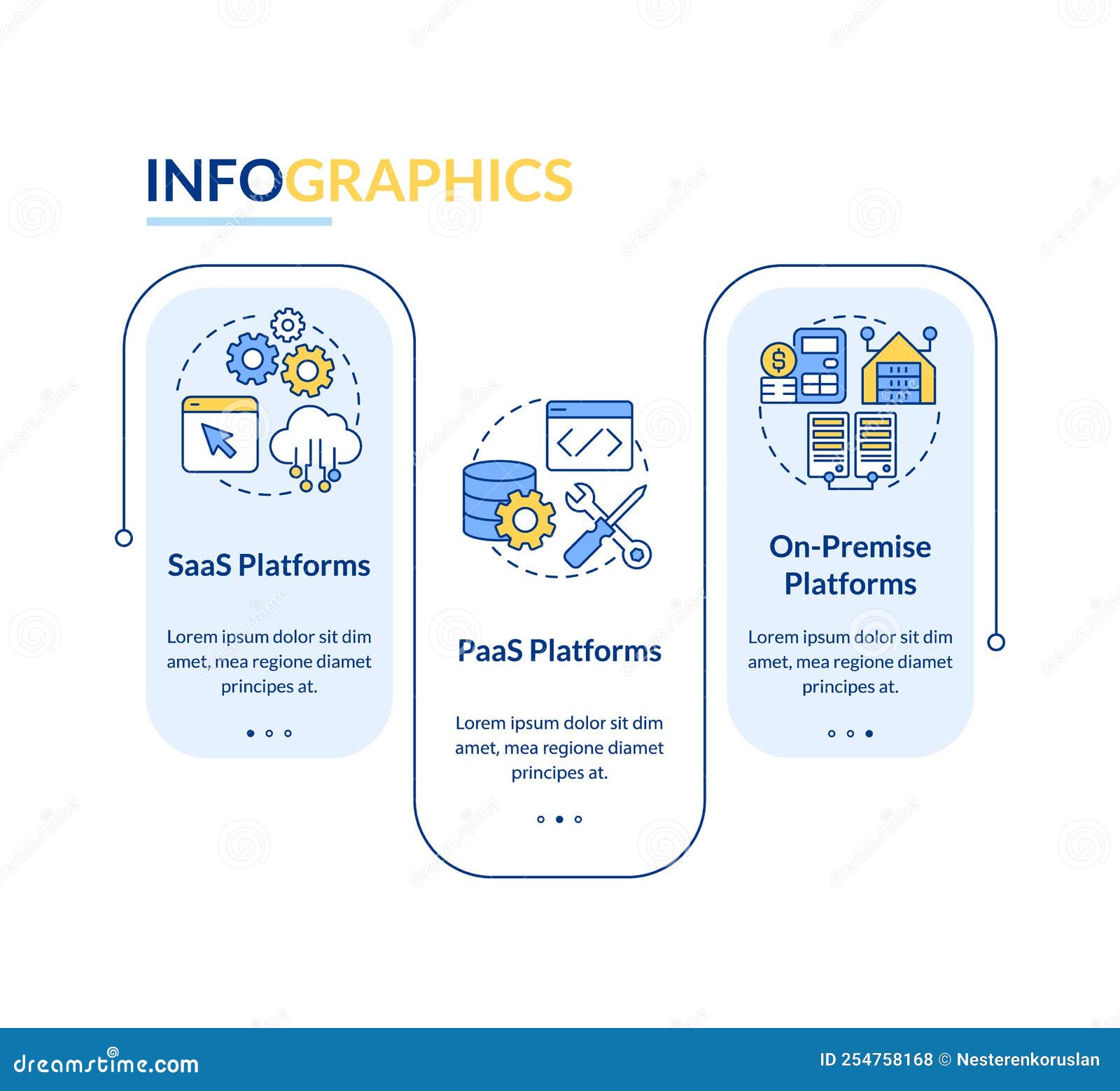 INFOGRAPHICS

SaaS Platforms

Lorem ipsum dolor sit dim amet, mea regione diamet principes at.

PaaS Platforms

Lorem ipsum dolor sit dim amet, mea regione diamet principes at.

On-Premise Platforms

Lorem ipsum dolor sit dim amet, mea regione diamet principes at.

dreamstime.com

ID 254758168 © Nesterenkoruslan