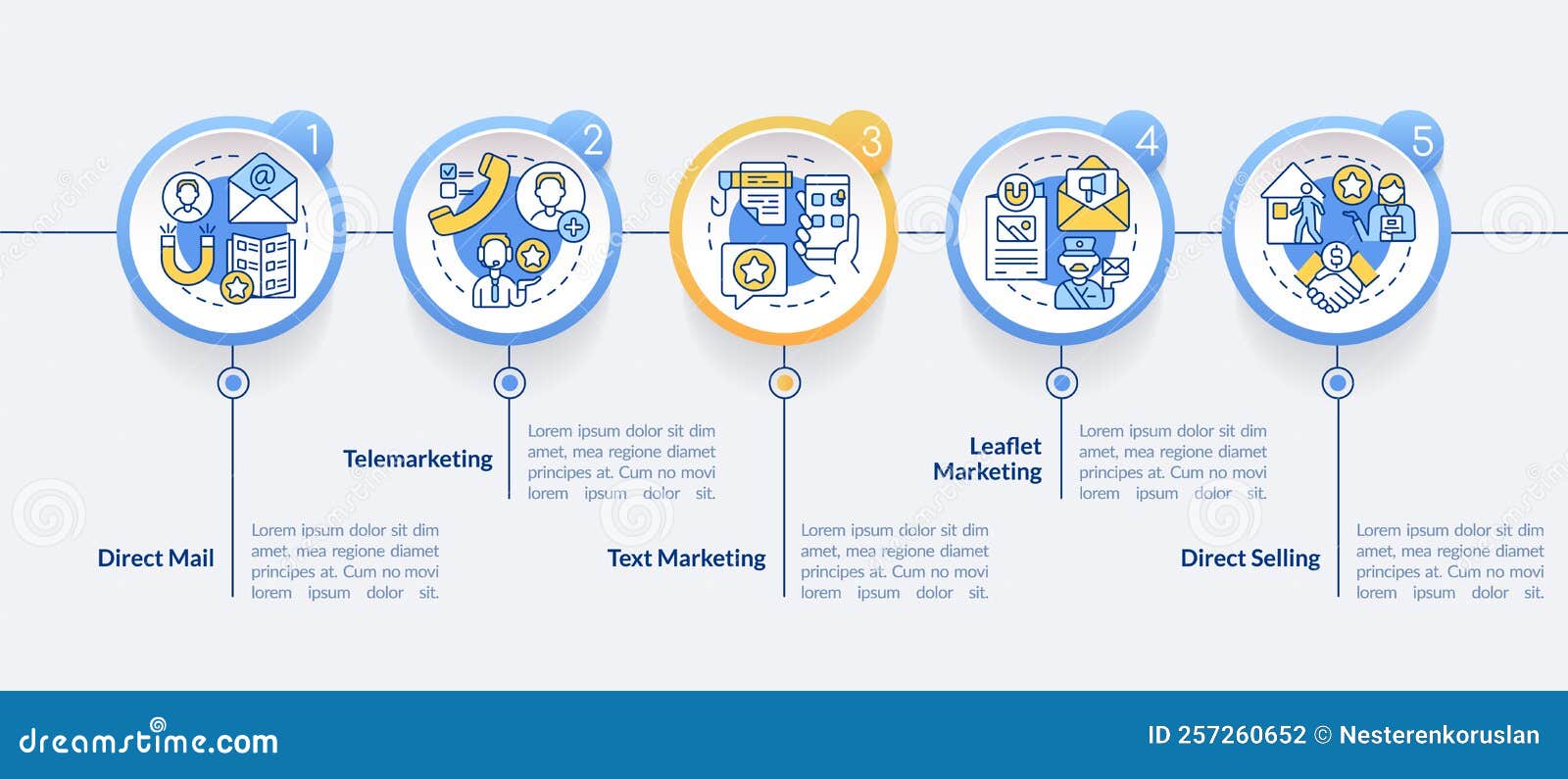 1

2

3

4

5

Direct Mail

Lorem ipsum dolor sit dim amet, mea regione diamet principes at. Cum no movi lorem ipsum dolor sit.

Telemarketing

Lorem ipsum dolor sit dim amet, mea regione diamet principes at. Cum no movi lorem ipsum dolor sit.

Text Marketing

Lorem ipsum dolor sit dim amet, mea regione diamet principes at. Cum no movi lorem ipsum dolor sit.

Leaflet Marketing

Lorem ipsum dolor sit dim amet, mea regione diamet principes at. Cum no movi lorem ipsum dolor sit.

Direct Selling

Lorem ipsum dolor sit dim amet, mea regione diamet principes at. Cum no movi lorem ipsum dolor sit.

dreamstime.com

ID 257260652 © Nesterenkoruslan