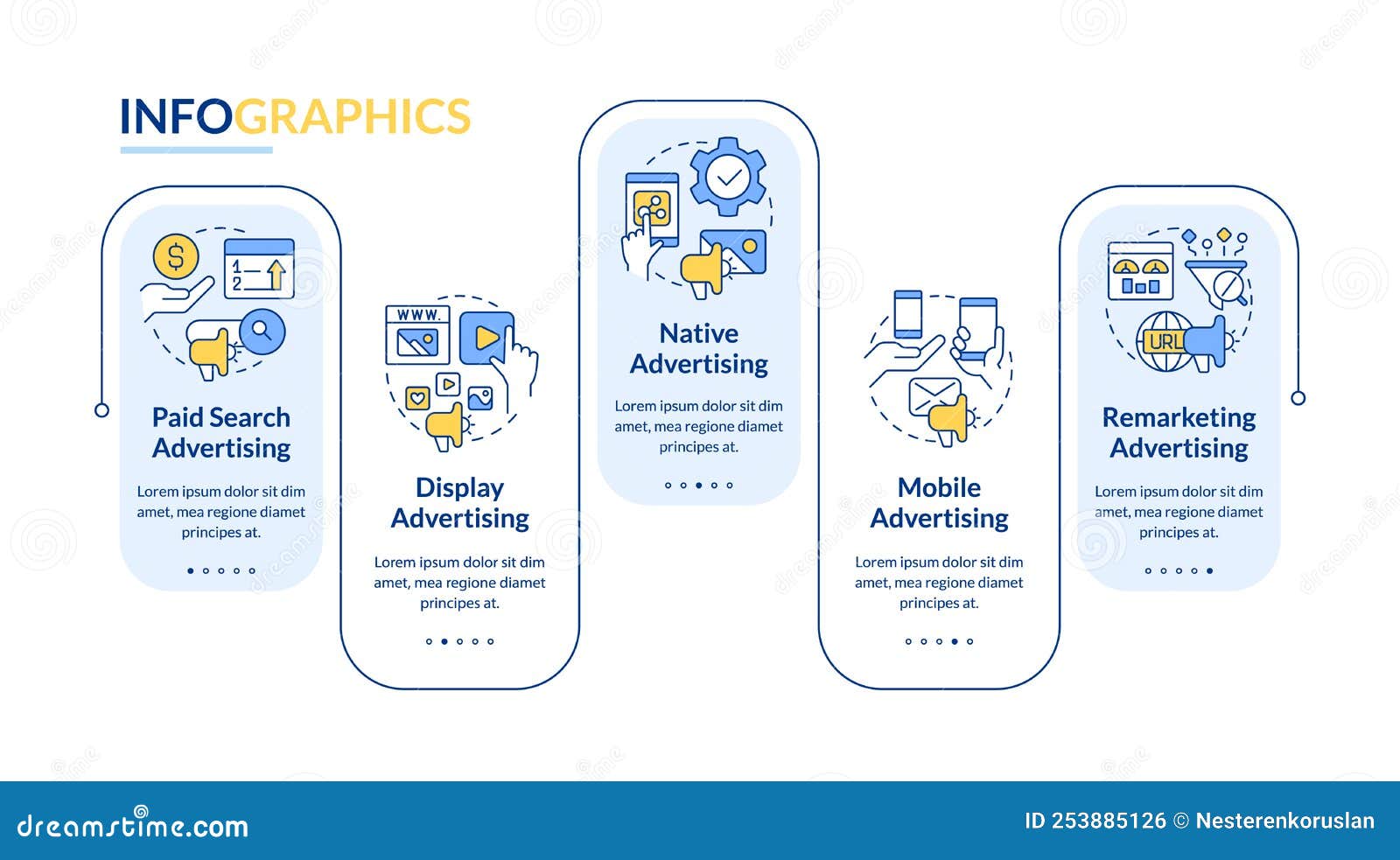 INFOGRAPHICS

$ 
1
2

Paid Search Advertising

Lorem ipsum dolor sit dim amet, mea regione diamet principes at.

WWW.

Display Advertising

Lorem ipsum dolor sit dim amet, mea regione diamet principes at.

Native Advertising

Lorem ipsum dolor sit dim amet, mea regione diamet principes at.

Mobile Advertising

Lorem ipsum dolor sit dim amet, mea regione diamet principes at.

URL

Remarketing Advertising

Lorem ipsum dolor sit dim amet, mea regione diamet principes at.

dreamstime.com

ID 253885126 © Nesterenkoruslan