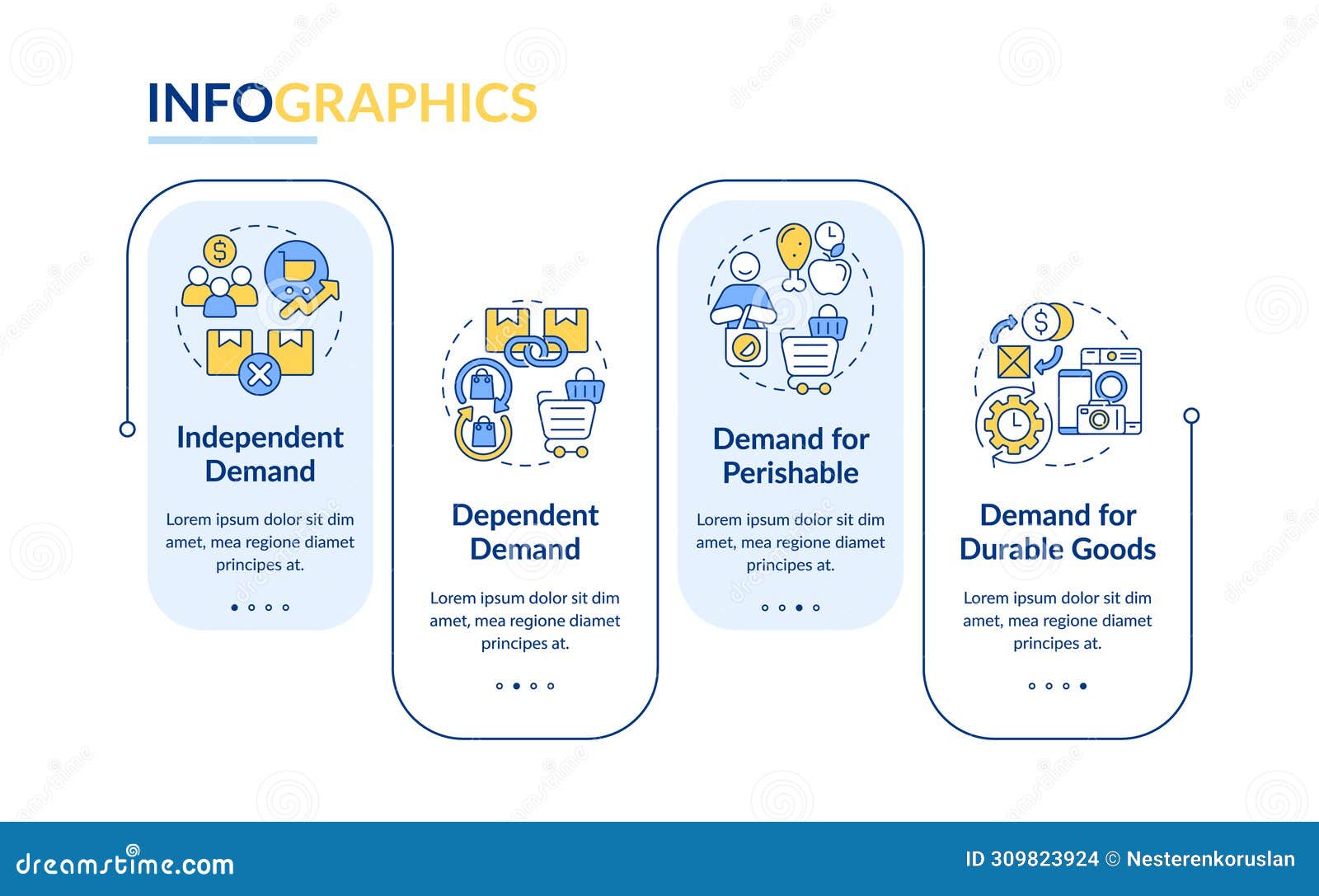 INFOGRAPHICS

Independent Demand

Lorem ipsum dolor sit dim amet, mea regione diamet principes at.

Dependent Demand

Lorem ipsum dolor sit dim amet, mea regione diamet principes at.

Demand for Perishable

Lorem ipsum dolor sit dim amet, mea regione diamet principes at.

Demand for Durable Goods

Lorem ipsum dolor sit dim amet, mea regione diamet principes at.

dreamstime.com

ID 309823924 © Nesterenkoruslan