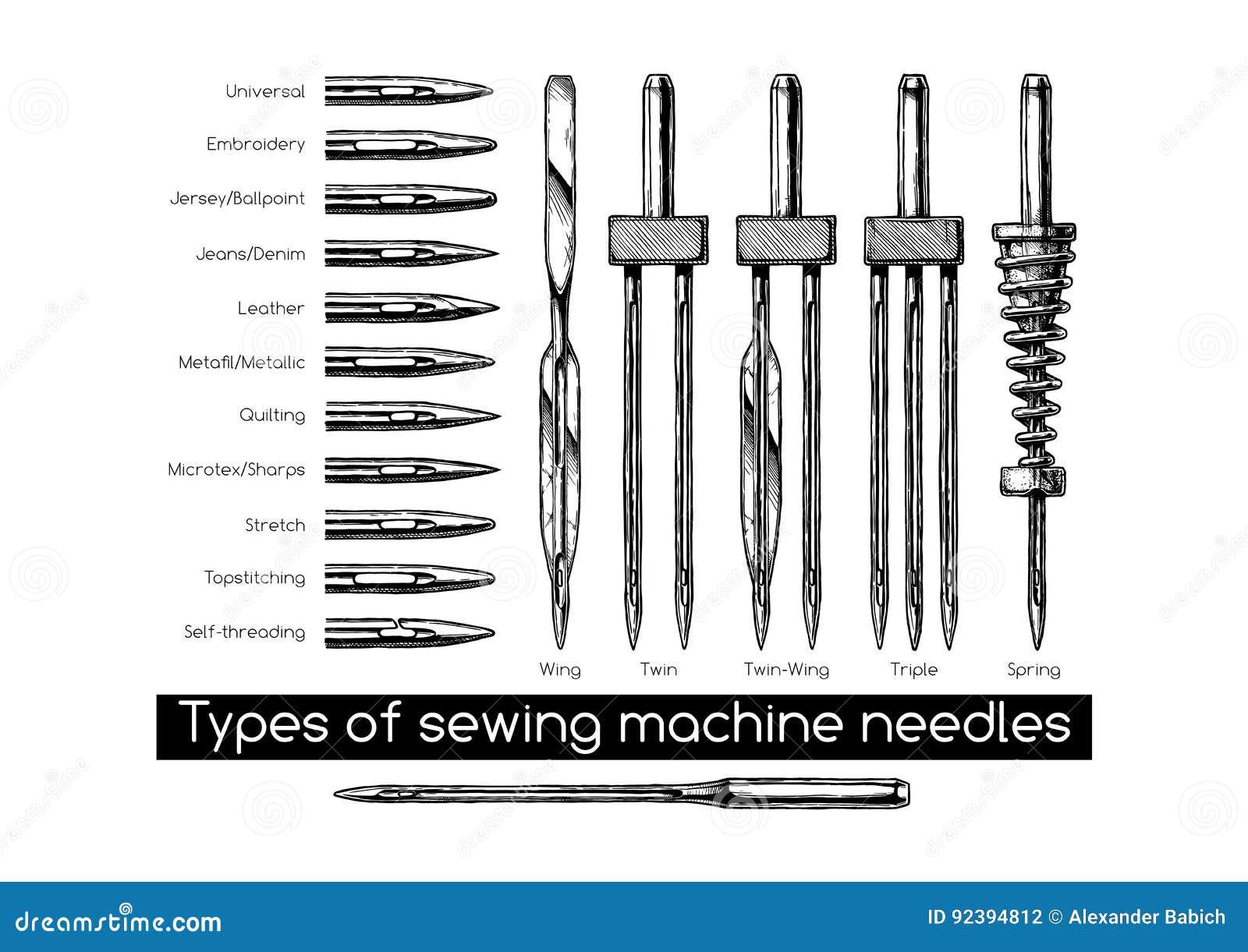 Universal
Embroidery
Jersey/Ballpoint
Jeans/Denim
Leather
Metafil/Metallic
Quilting
Microtex/Sharps
Stretch
Topstitching
Self-threading

Wing
Twin
Twin-Wing
Triple
Spring

Types of sewing machine needles

dreamstime.com
ID 92394812 © Alexander Babich