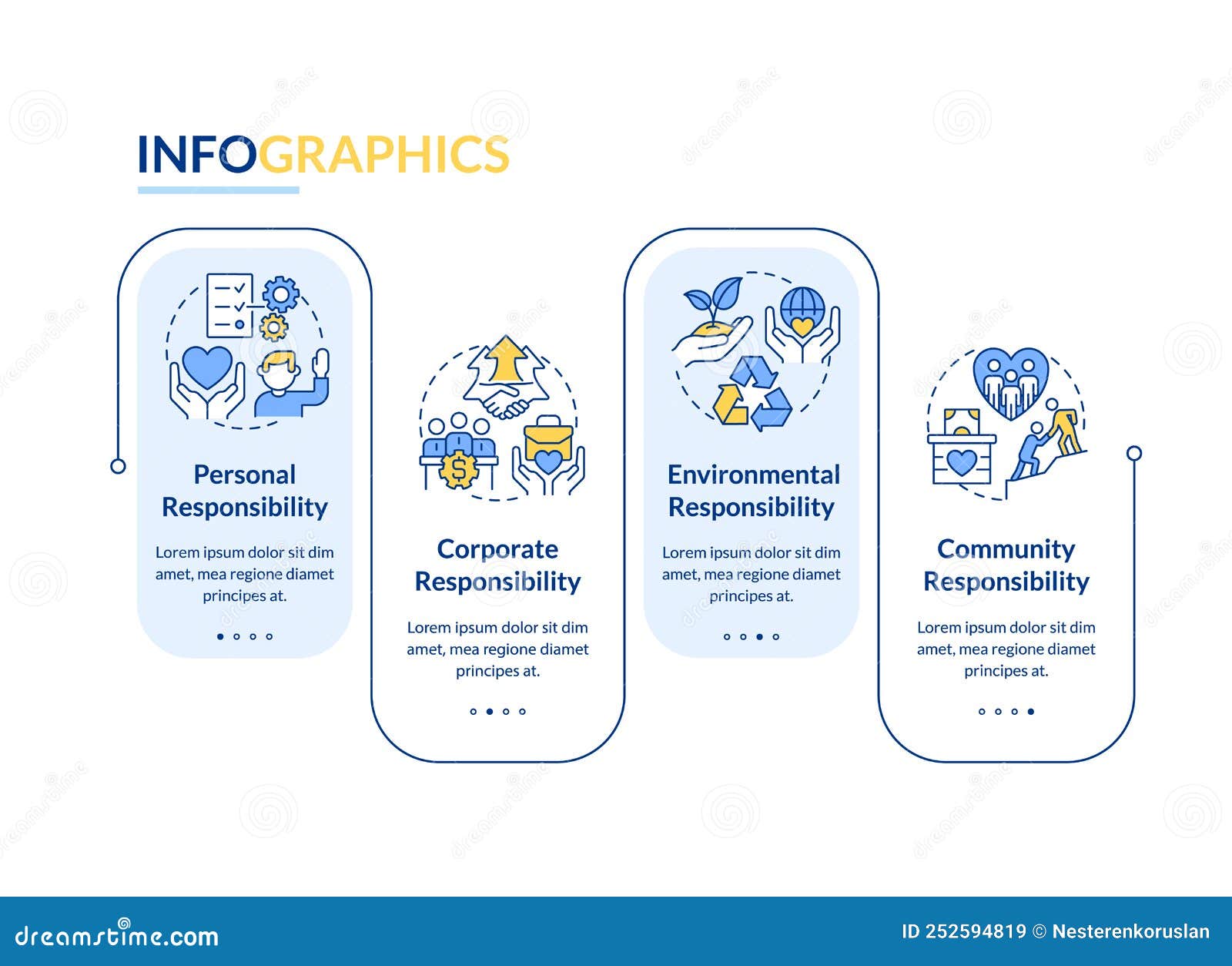 INFOGRAPHICS

Personal Responsibility

Lorem ipsum dolor sit dim amet, mea regione diamet principes at.

Corporate Responsibility

Lorem ipsum dolor sit dim amet, mea regione diamet principes at.

Environmental Responsibility

Lorem ipsum dolor sit dim amet, mea regione diamet principes at.

Community Responsibility

Lorem ipsum dolor sit dim amet, mea regione diamet principes at.

dreamstime.com

ID 252594819 © Nesterenkoruslan