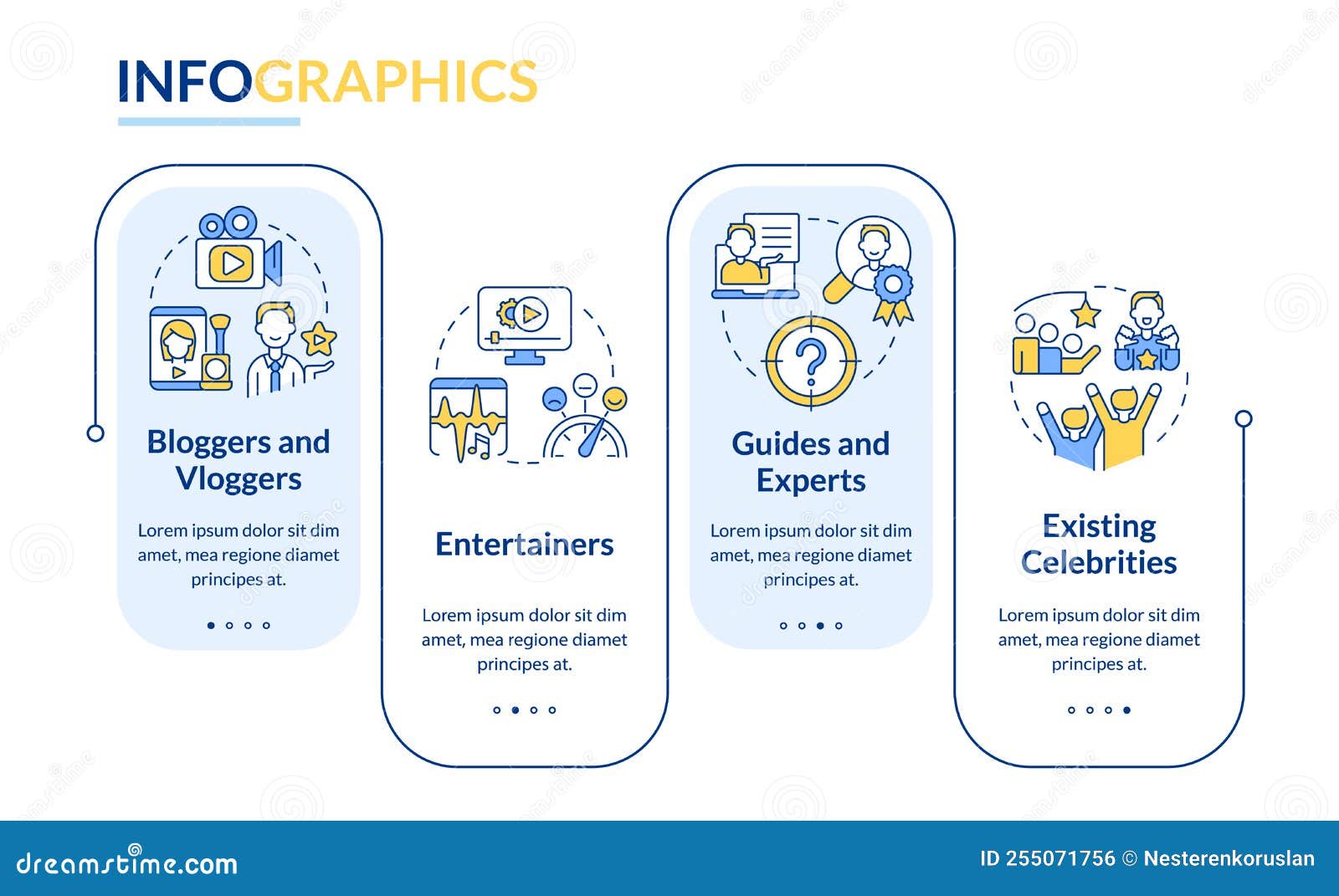 INFOGRAPHICS

Bloggers and Vloggers

Lorem ipsum dolor sit dim amet, mea regione diamet principes at.

Entertainers

Lorem ipsum dolor sit dim amet, mea regione diamet principes at.

Guides and Experts

Lorem ipsum dolor sit dim amet, mea regione diamet principes at.

Existing Celebrities

Lorem ipsum dolor sit dim amet, mea regione diamet principes at.

dreamstime.com

ID 255071756 © Nesterenkoruslan