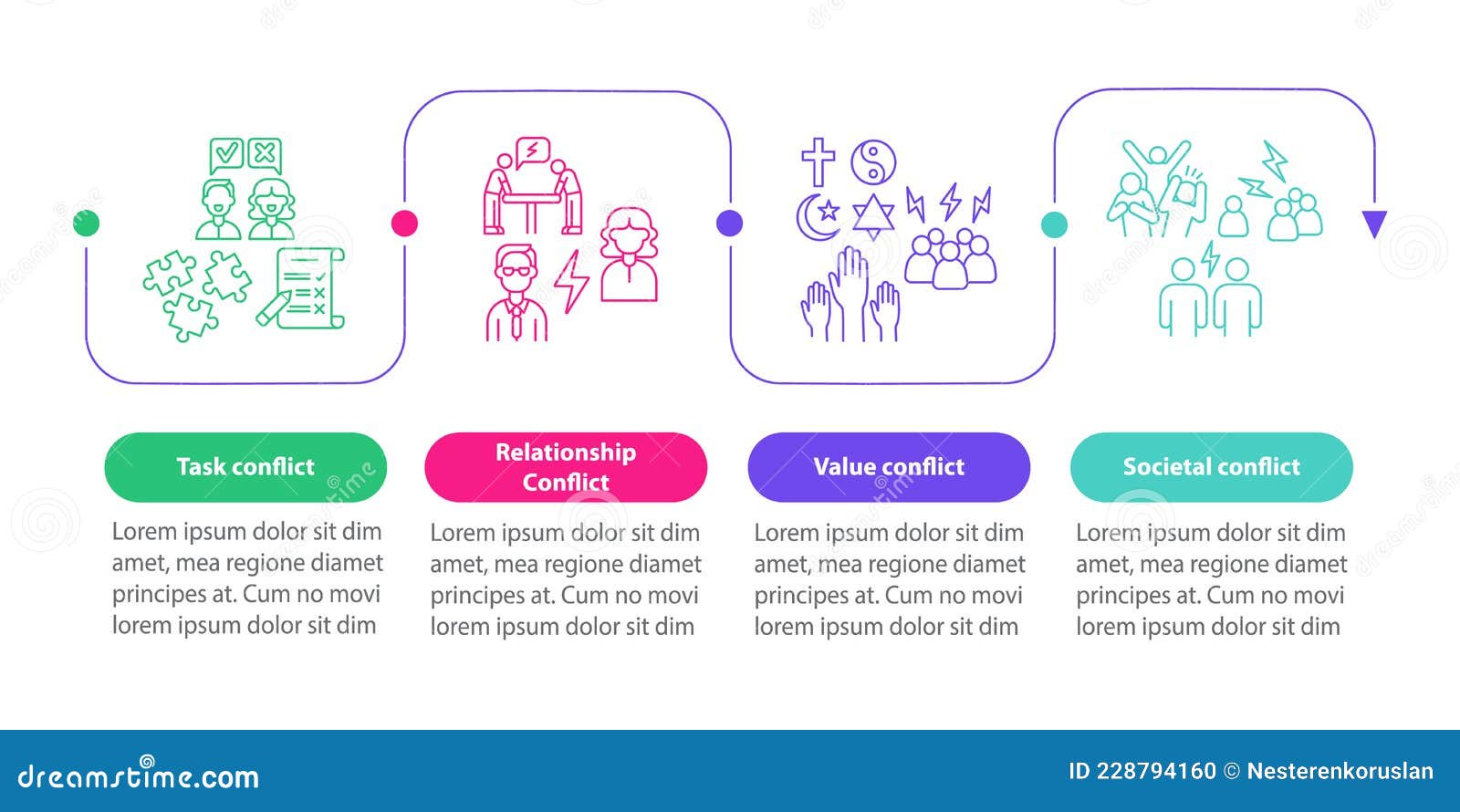 Task conflict

Lorem ipsum dolor sit dim amet, mea regione diamet principes at. Cum no movi lorem ipsum dolor sit dim

Relationship Conflict

Lorem ipsum dolor sit dim amet, mea regione diamet principes at. Cum no movi lorem ipsum dolor sit dim

Value conflict

Lorem ipsum dolor sit dim amet, mea regione diamet principes at. Cum no movi lorem ipsum dolor sit dim

Societal conflict

Lorem ipsum dolor sit dim amet, mea regione diamet principes at. Cum no movi lorem ipsum dolor sit dim

dreamstime.com

ID 228794160 © Nesterenkoruslan